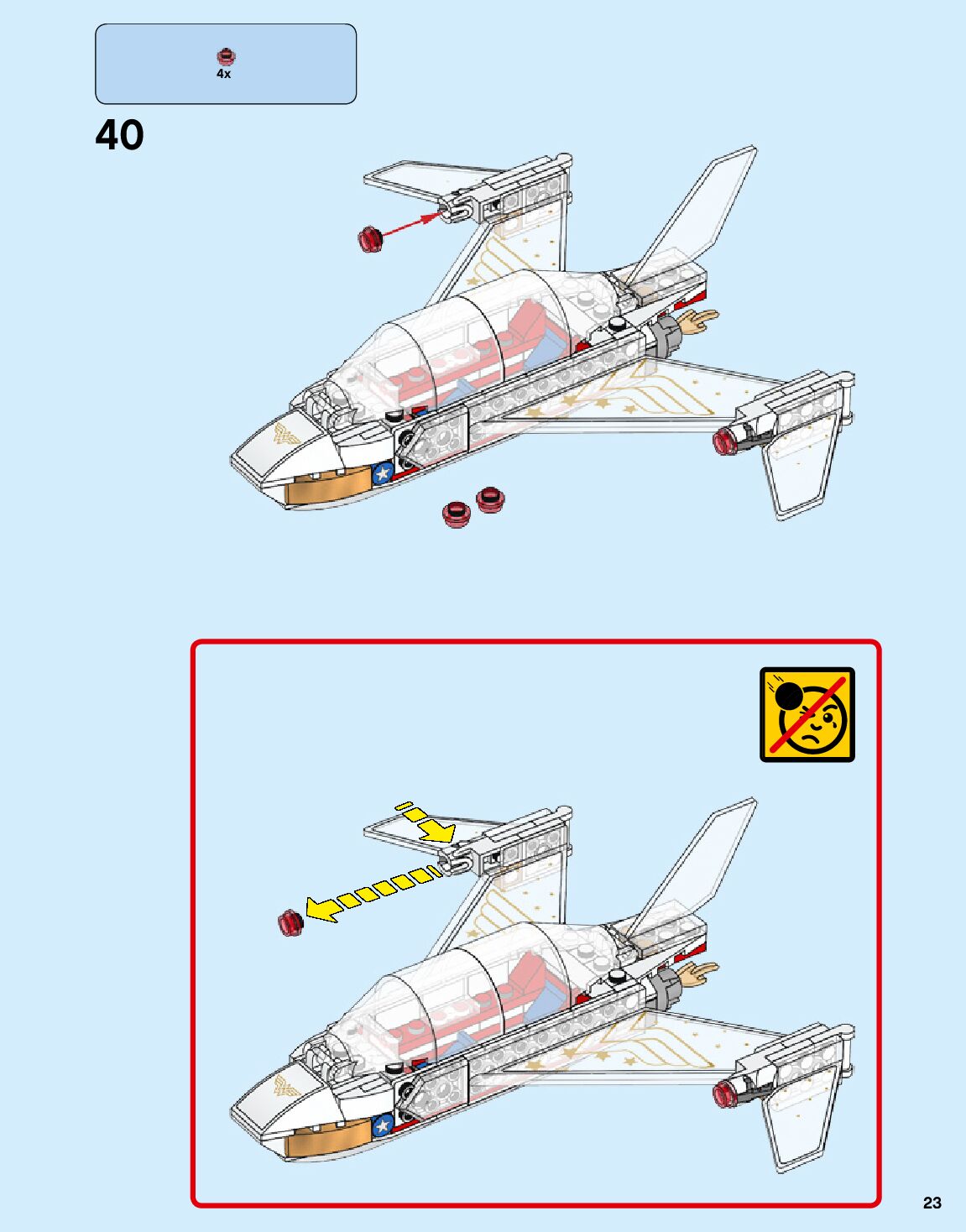 4x

40

23