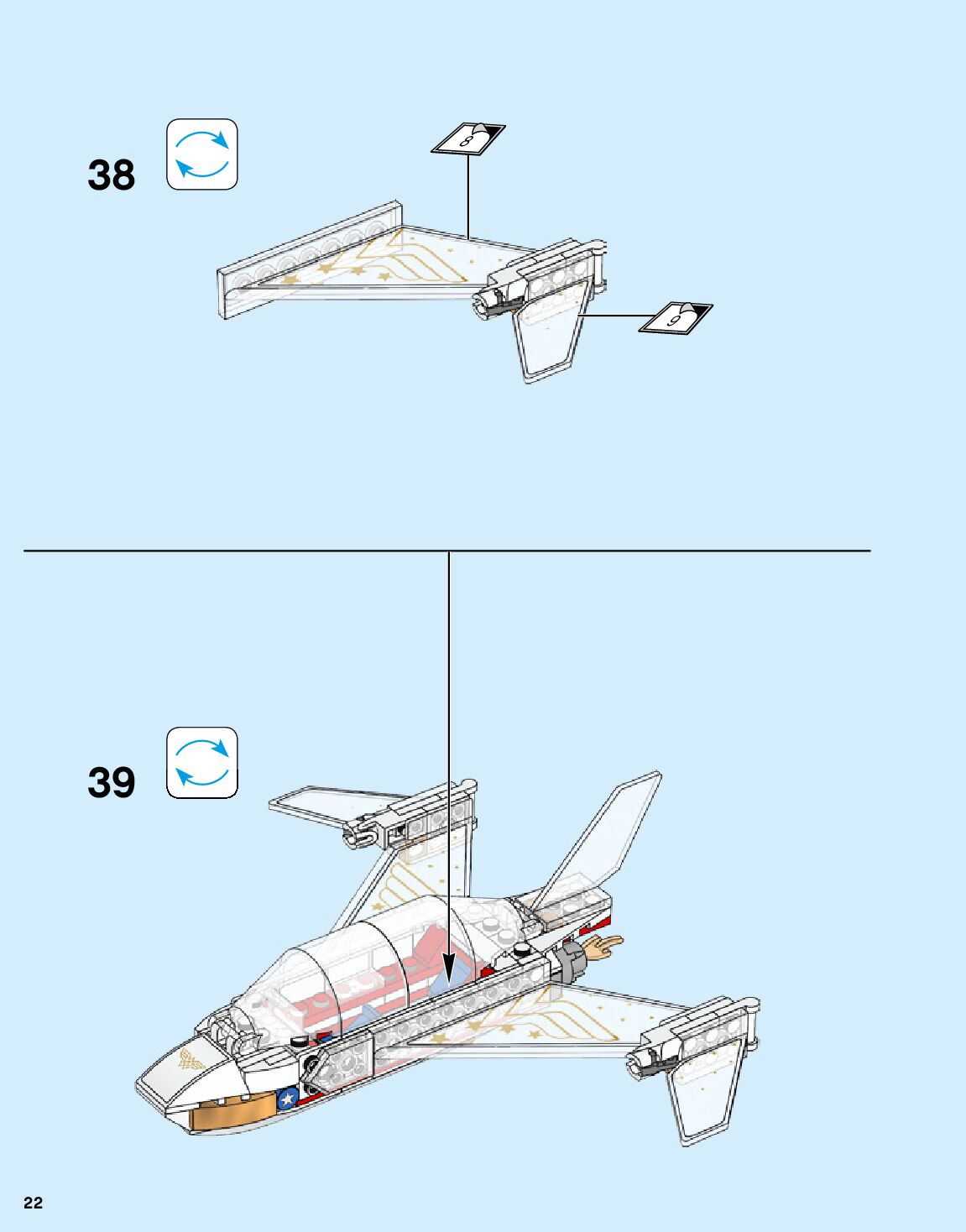 38

8

9

39

22