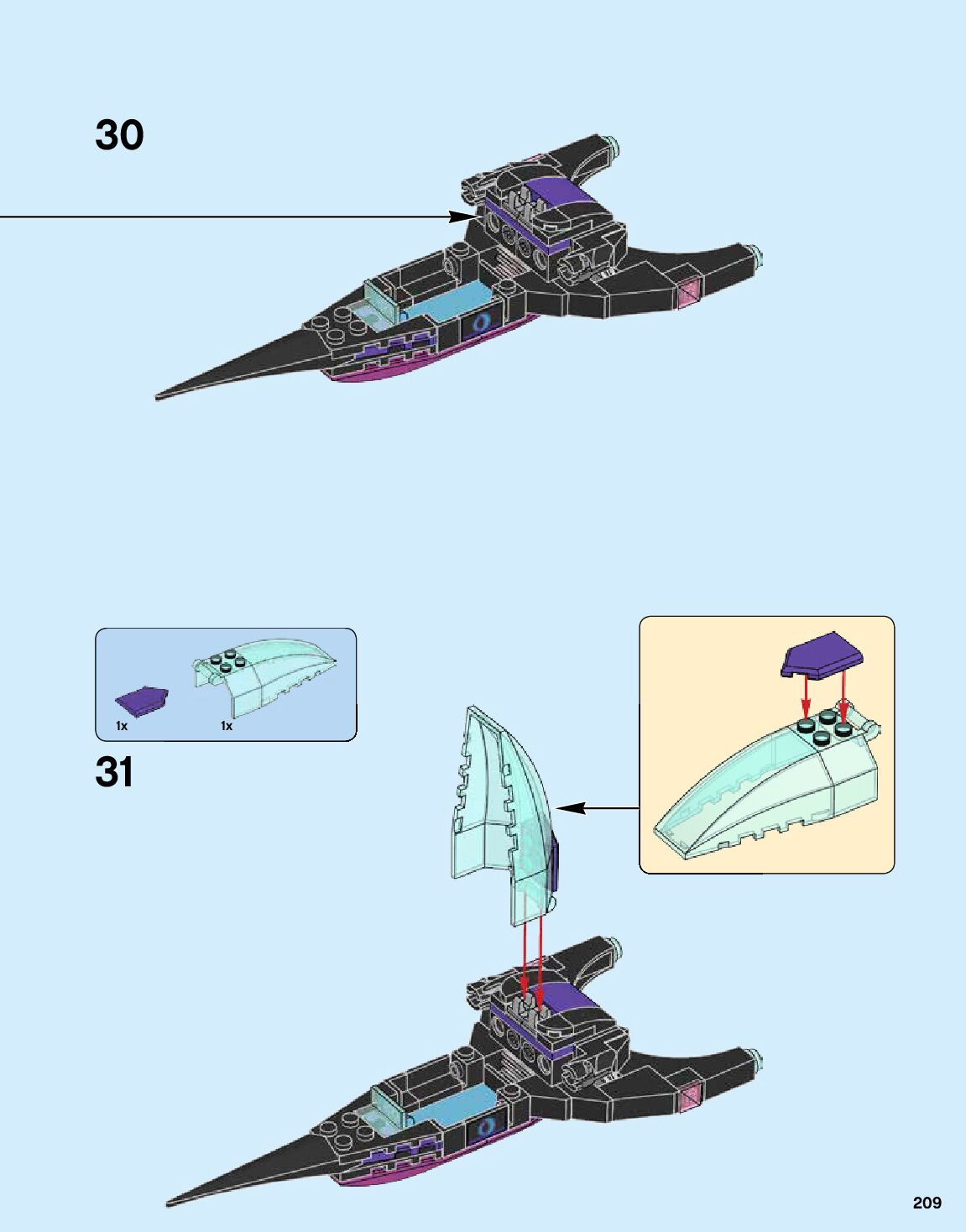 30

1x 1x

31

209