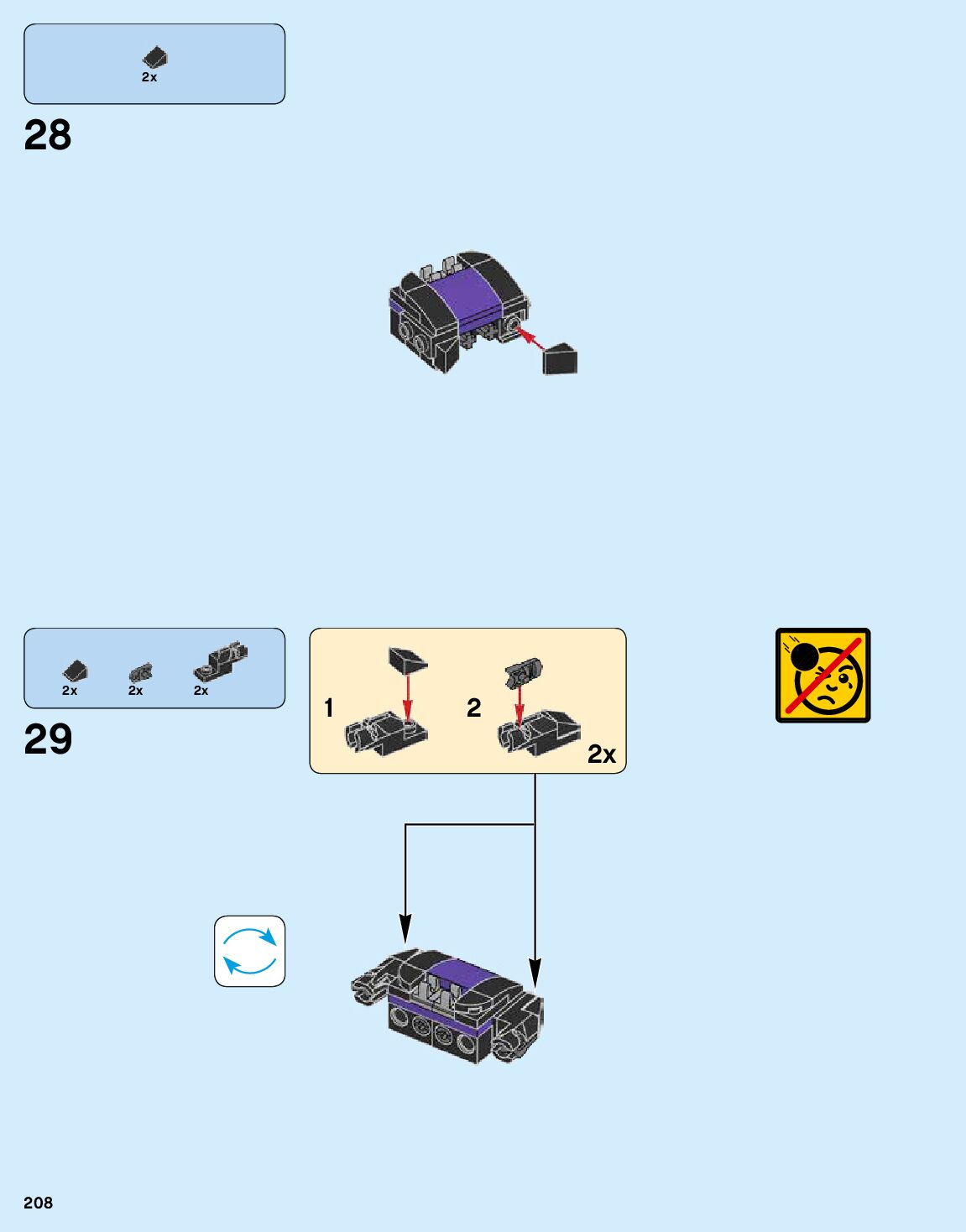 2x

28

2x 2x 2x

29

1

2

2x

208