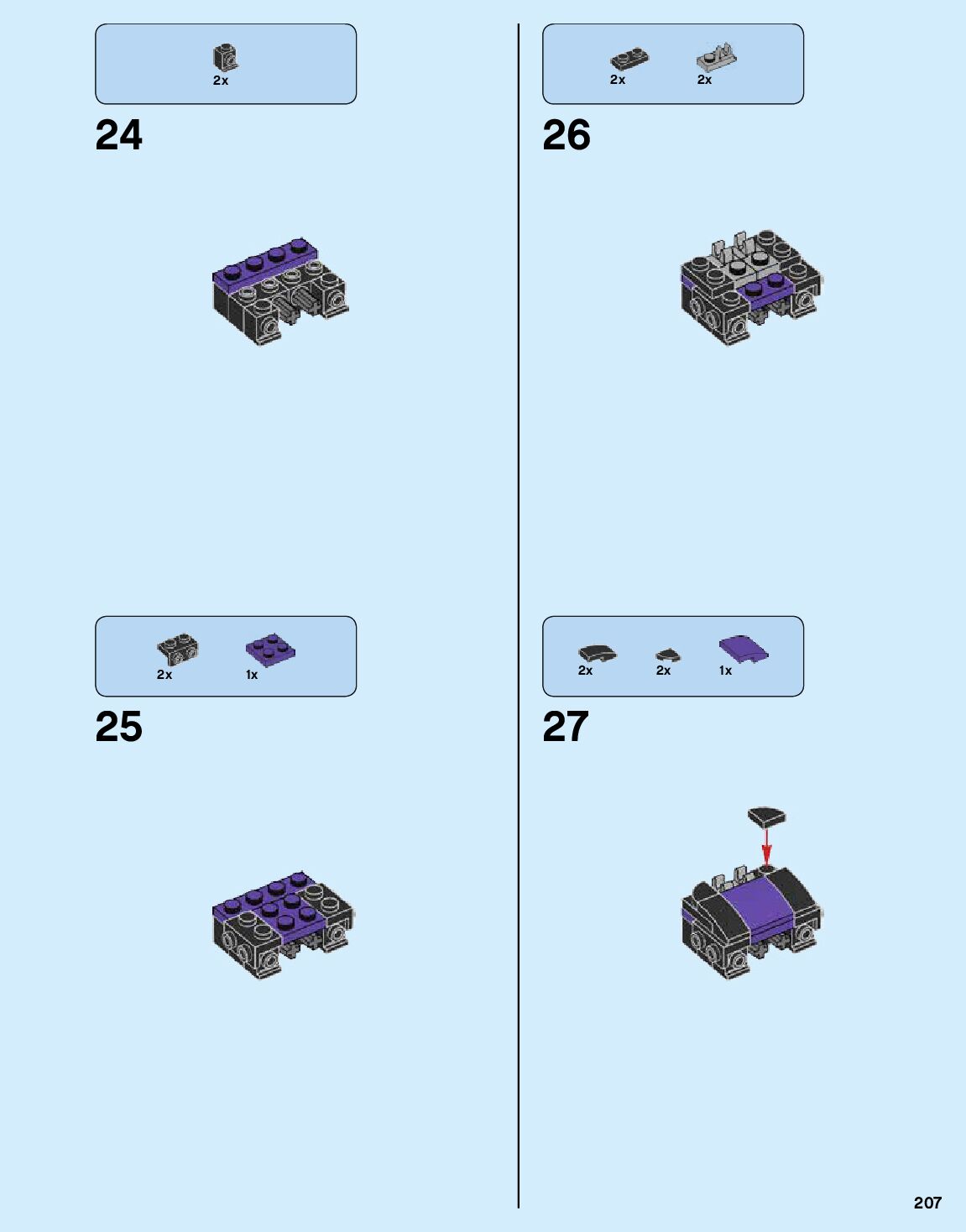 2x

24

2x 1x

25

2x 2x

26

2x 2x 1x

27

207