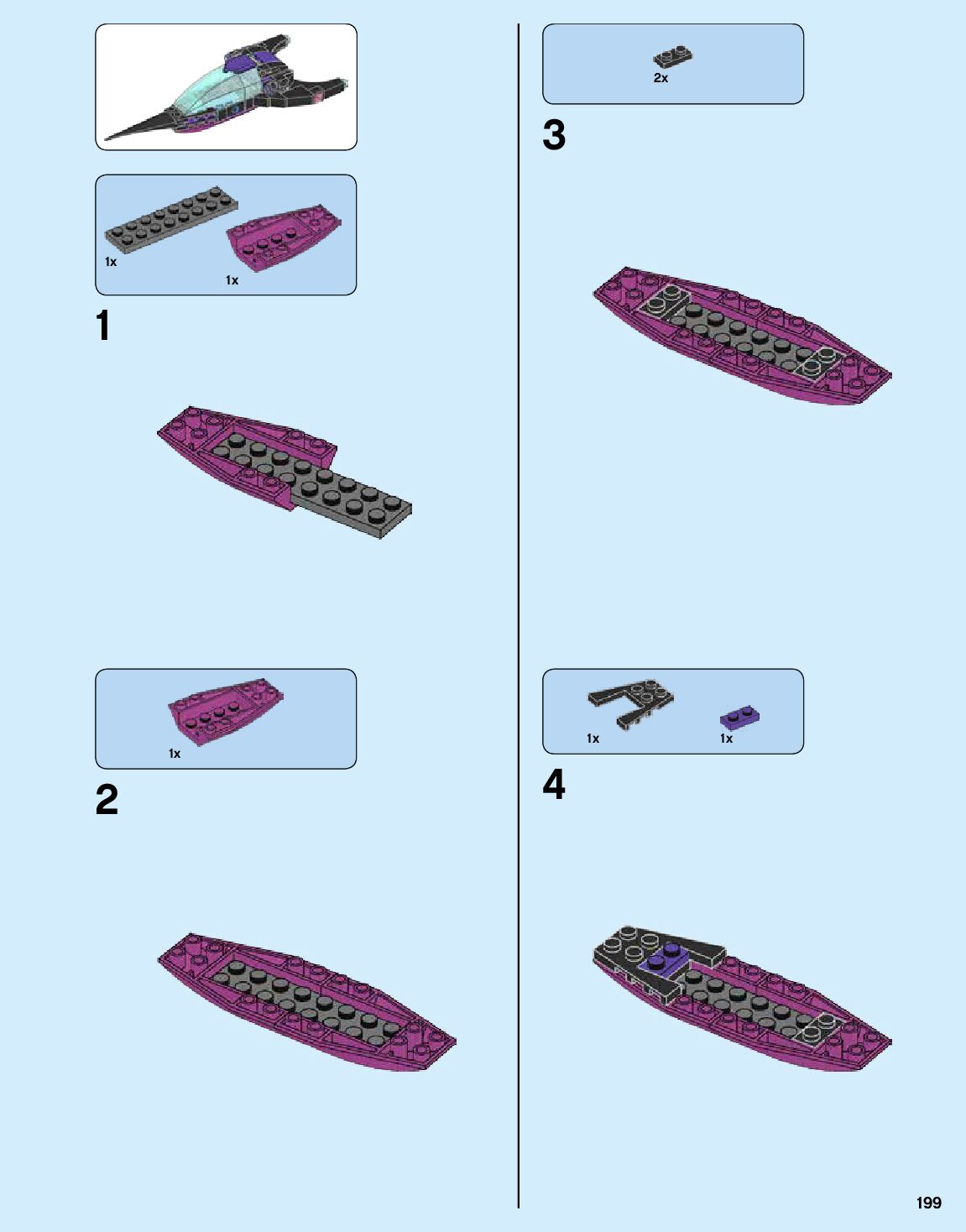 1x
1x
1

1x
2

2x
3

1x
1x
4

199