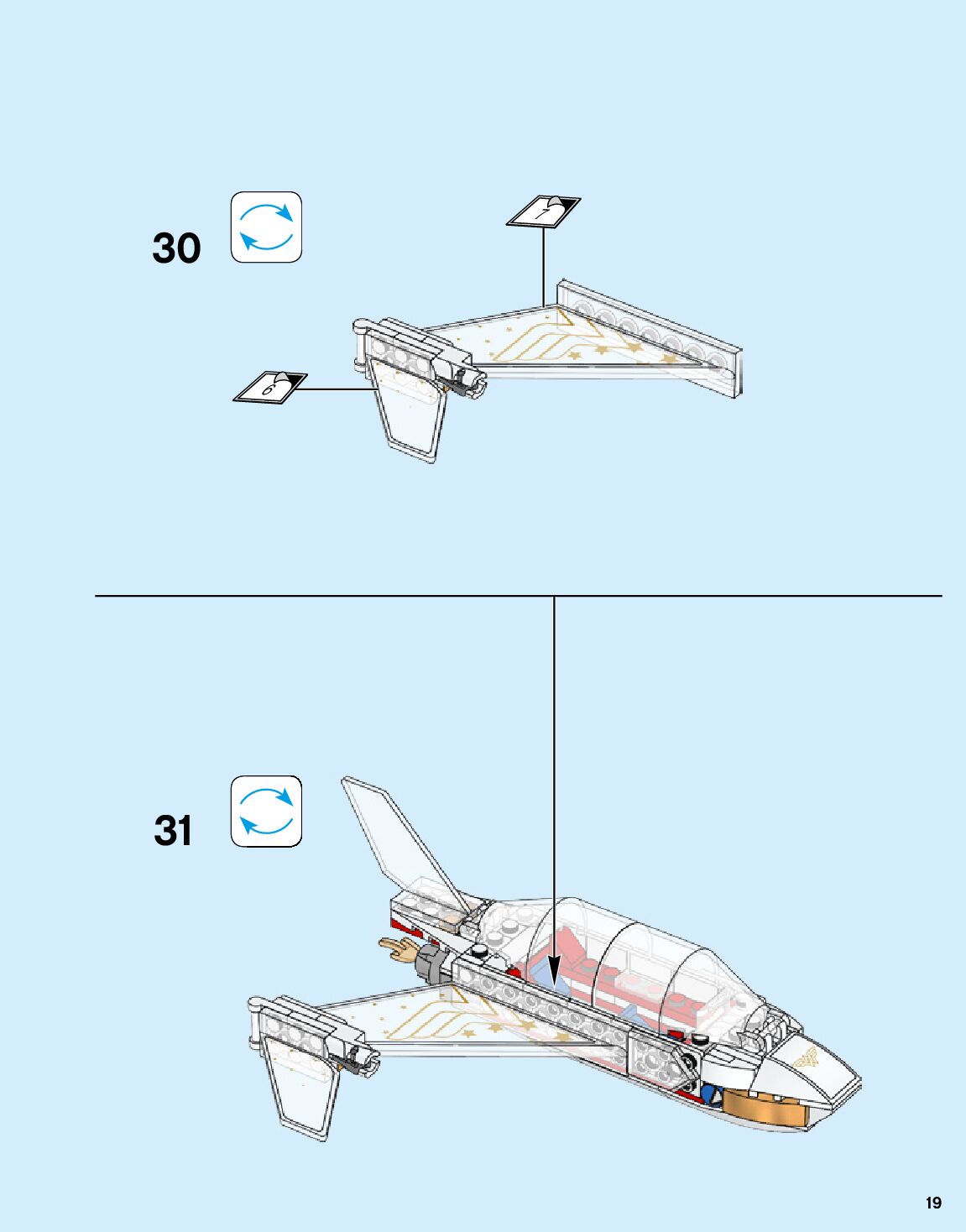 30

7

6

31

19