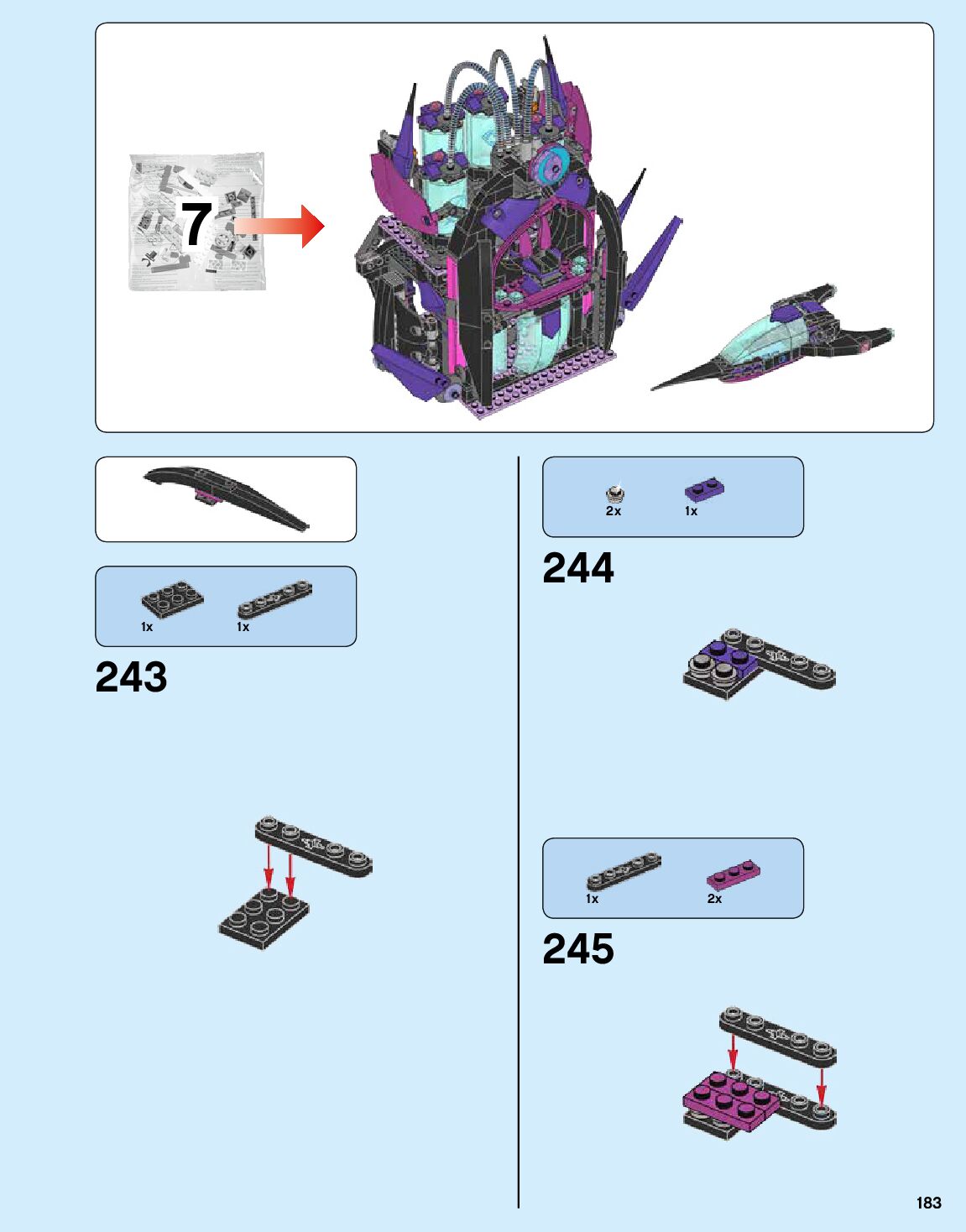 7

1x 1x

243

2x 1x

244

1x 2x

245

183