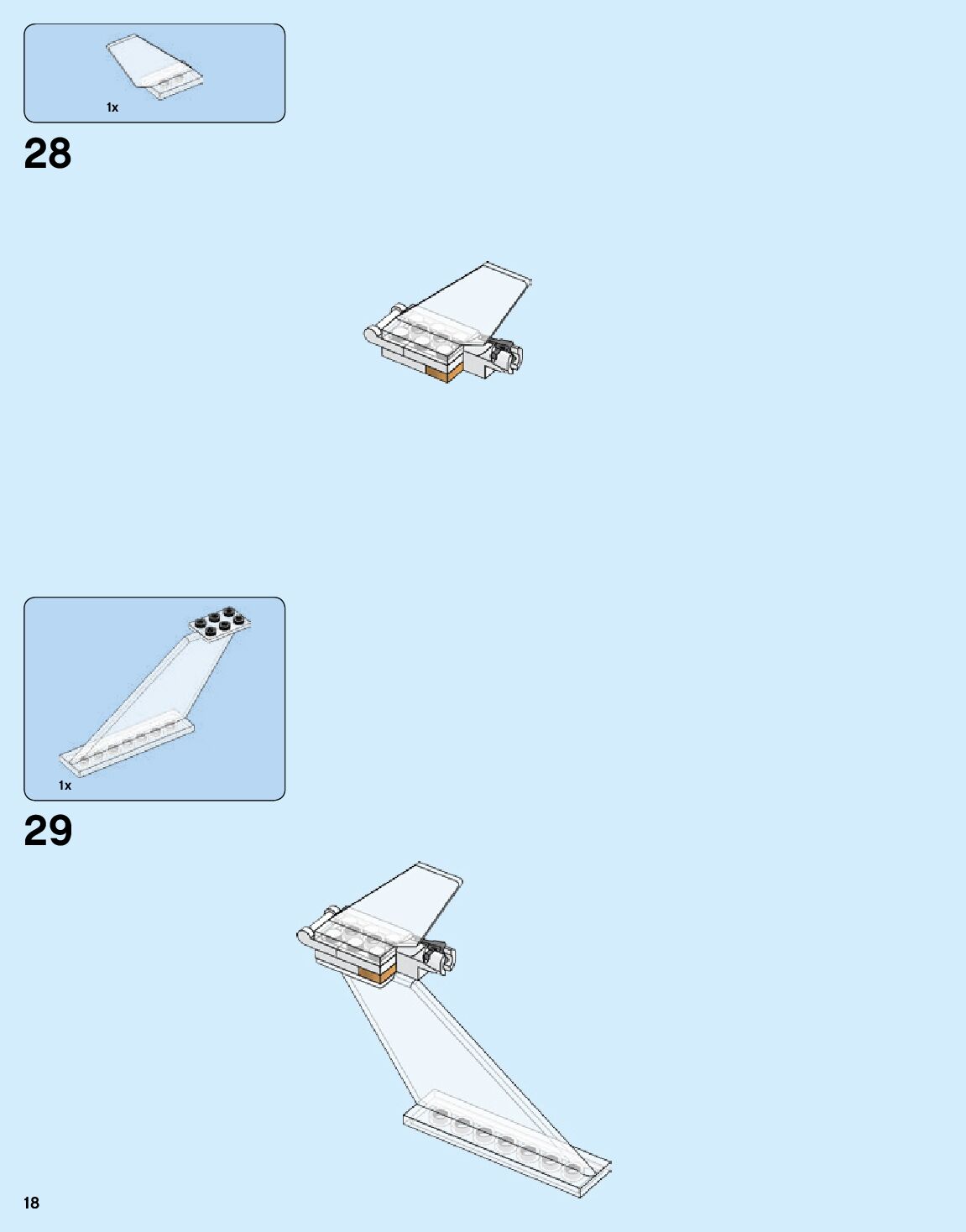 1x

28

1x

29

18