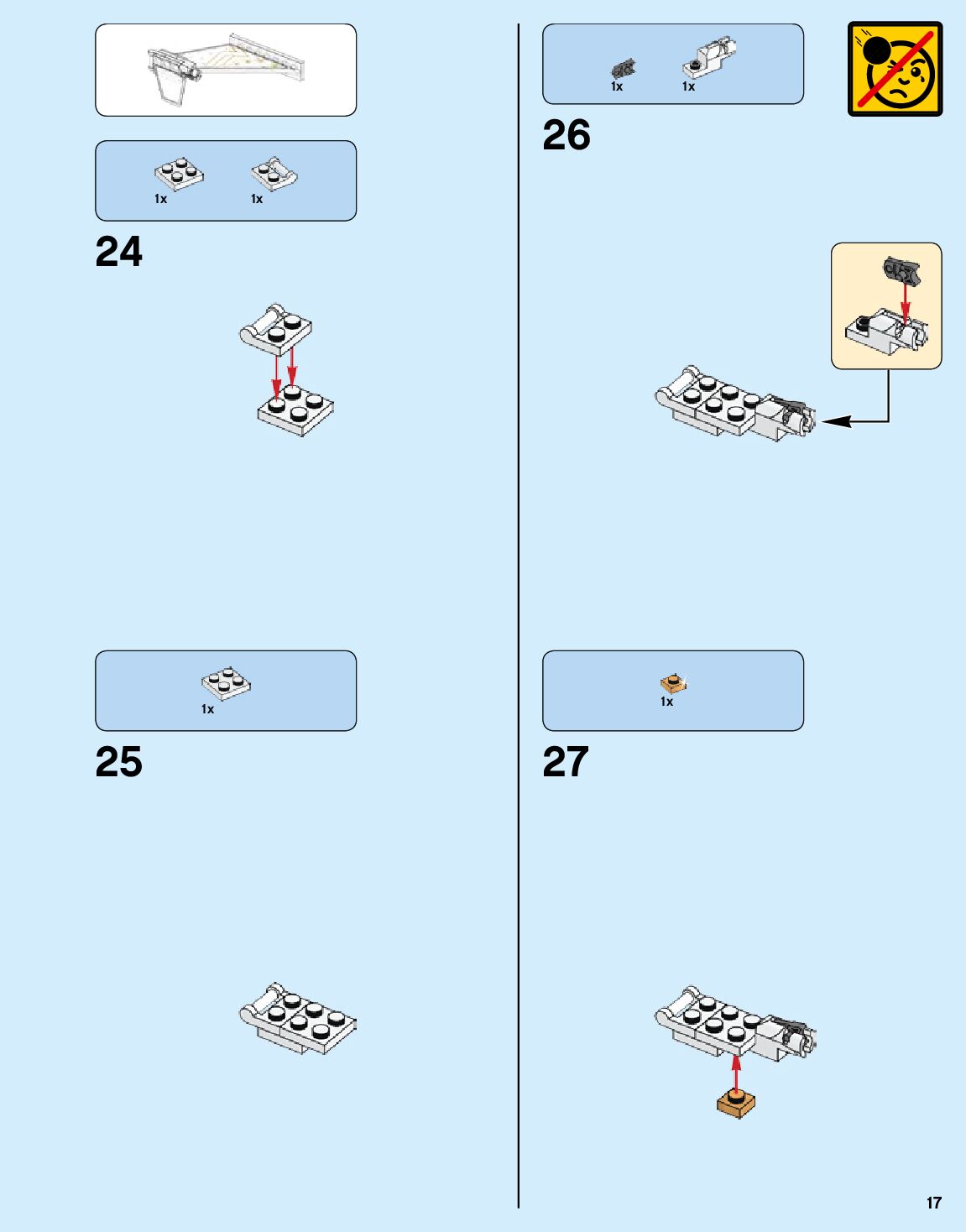 1x
1x

24

1x

25

1x
1x

26

1x

27

17