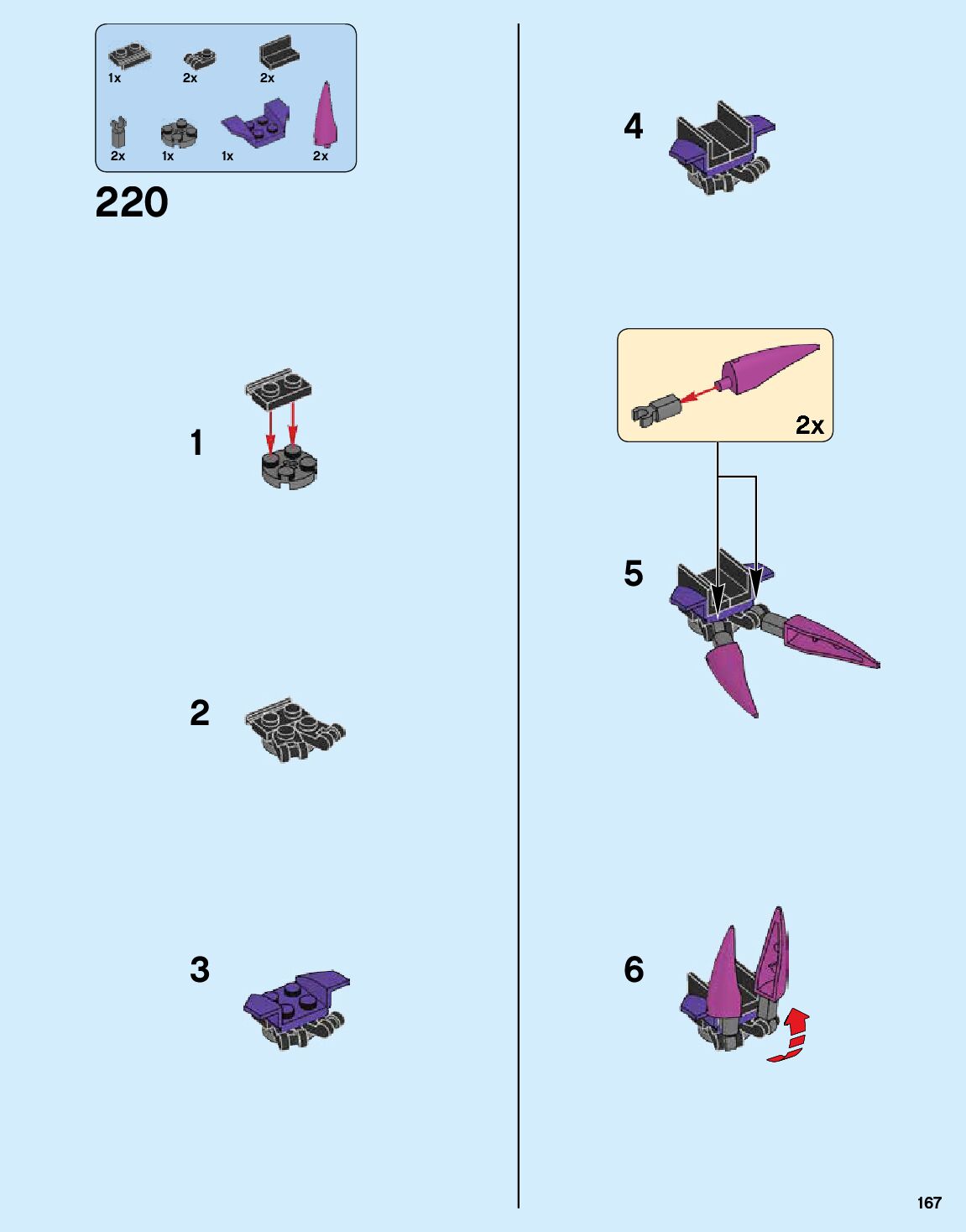 1x 2x 2x
2x 1x 1x 2x

220

1

2

3

4

2x

5

6

167