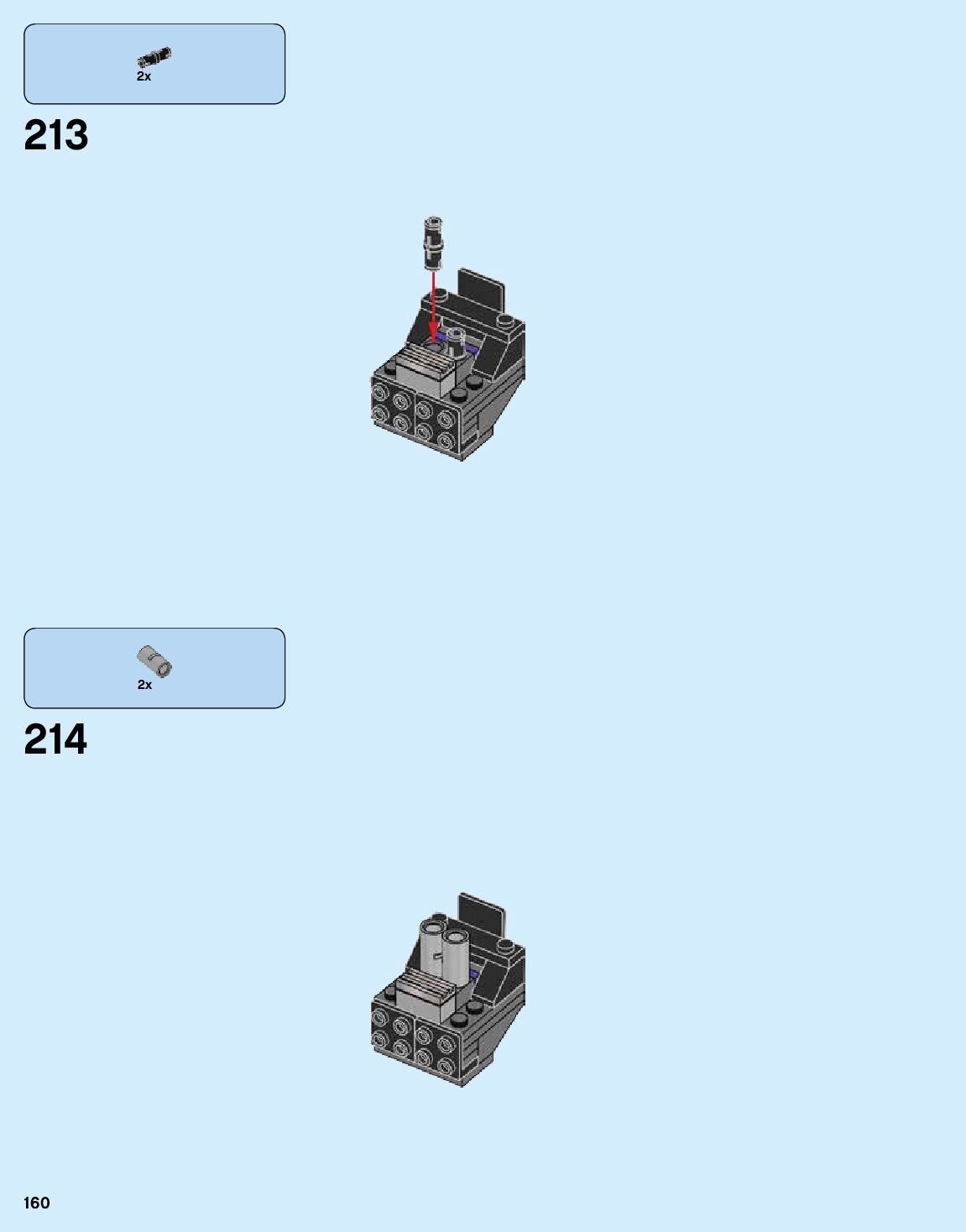 2x

213

2x

214

160