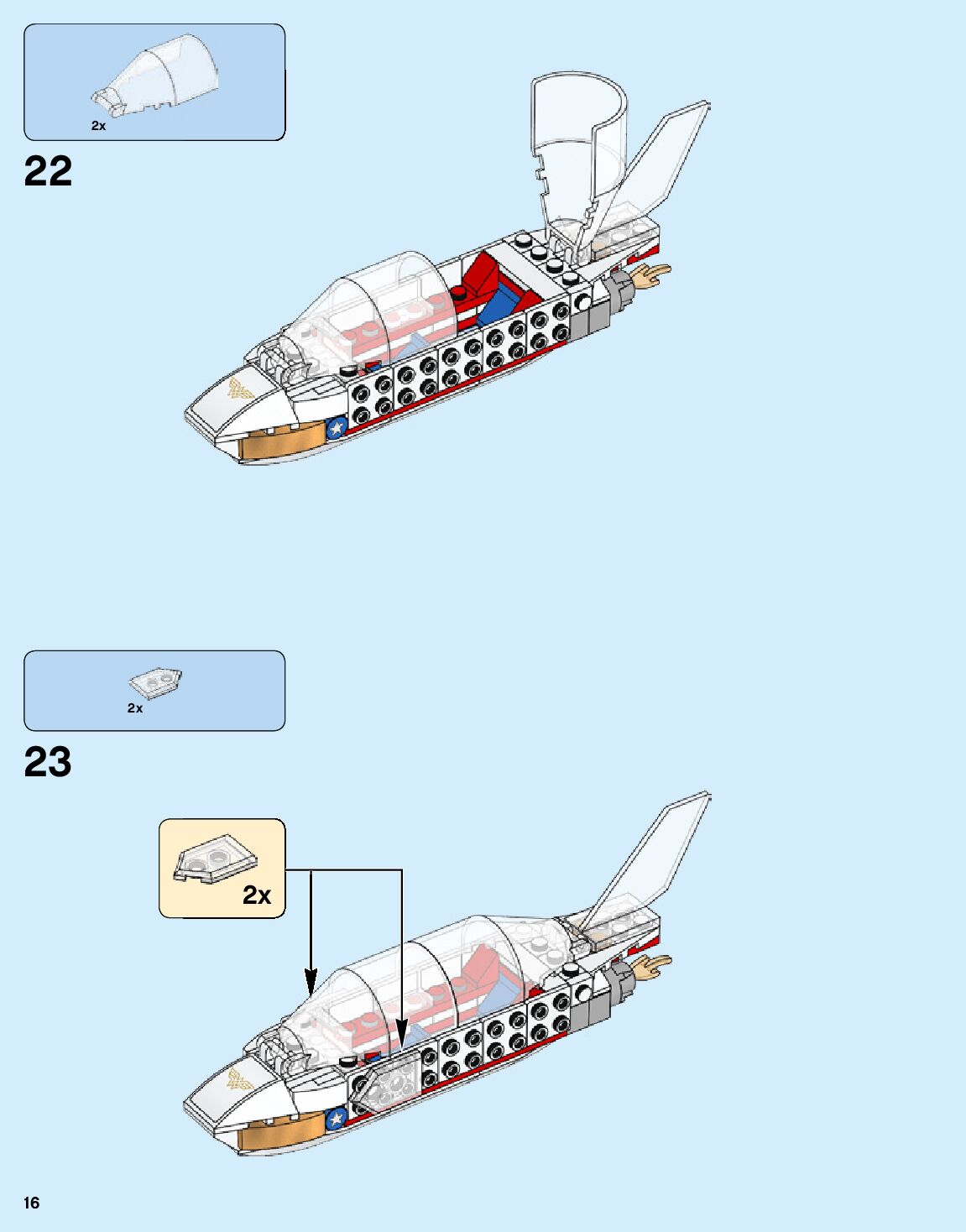 2x

22

2x

23

2x

16