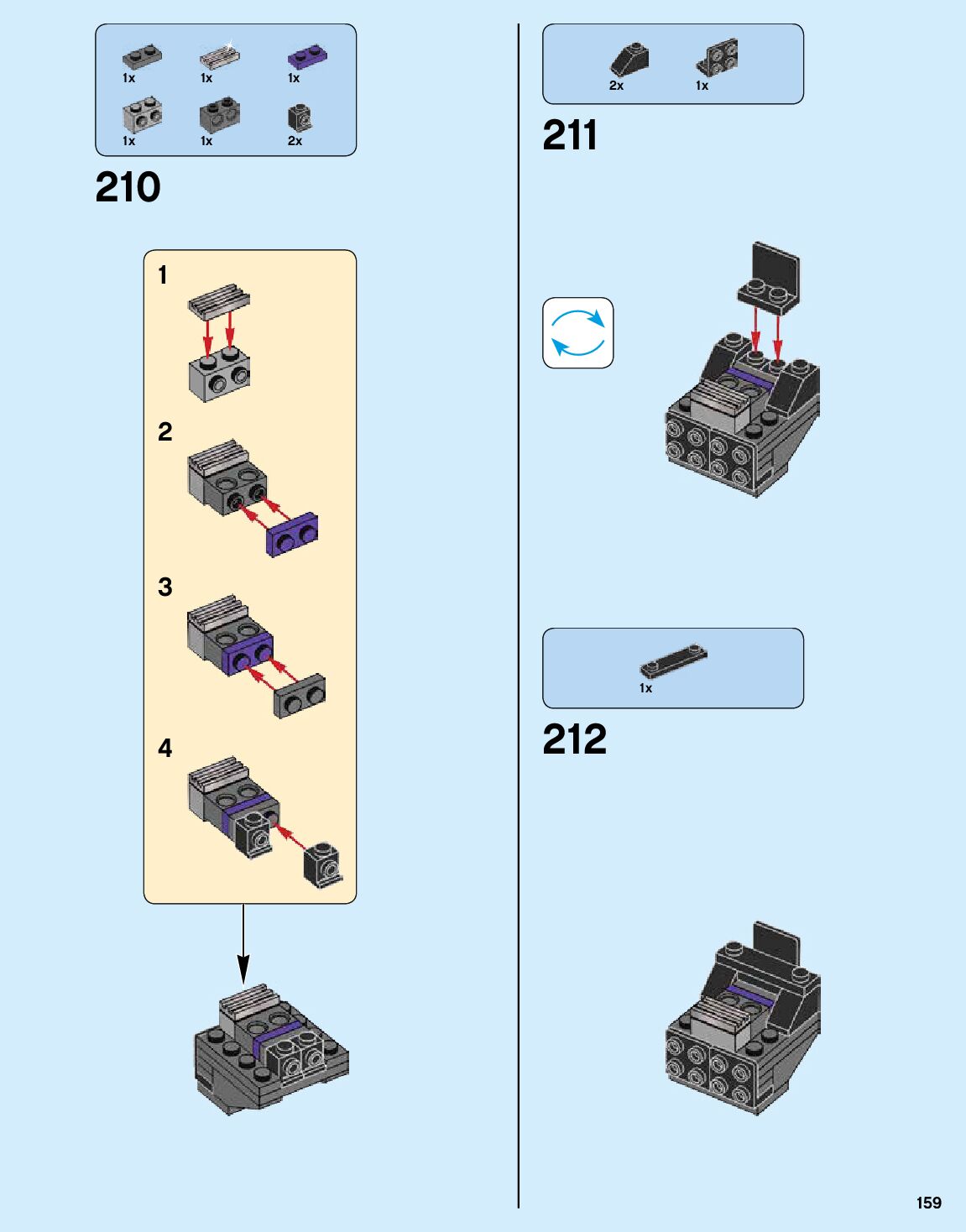 1x 1x 1x
1x 1x 2x

210

1

2

3

4

2x 1x

211

1x

212

159