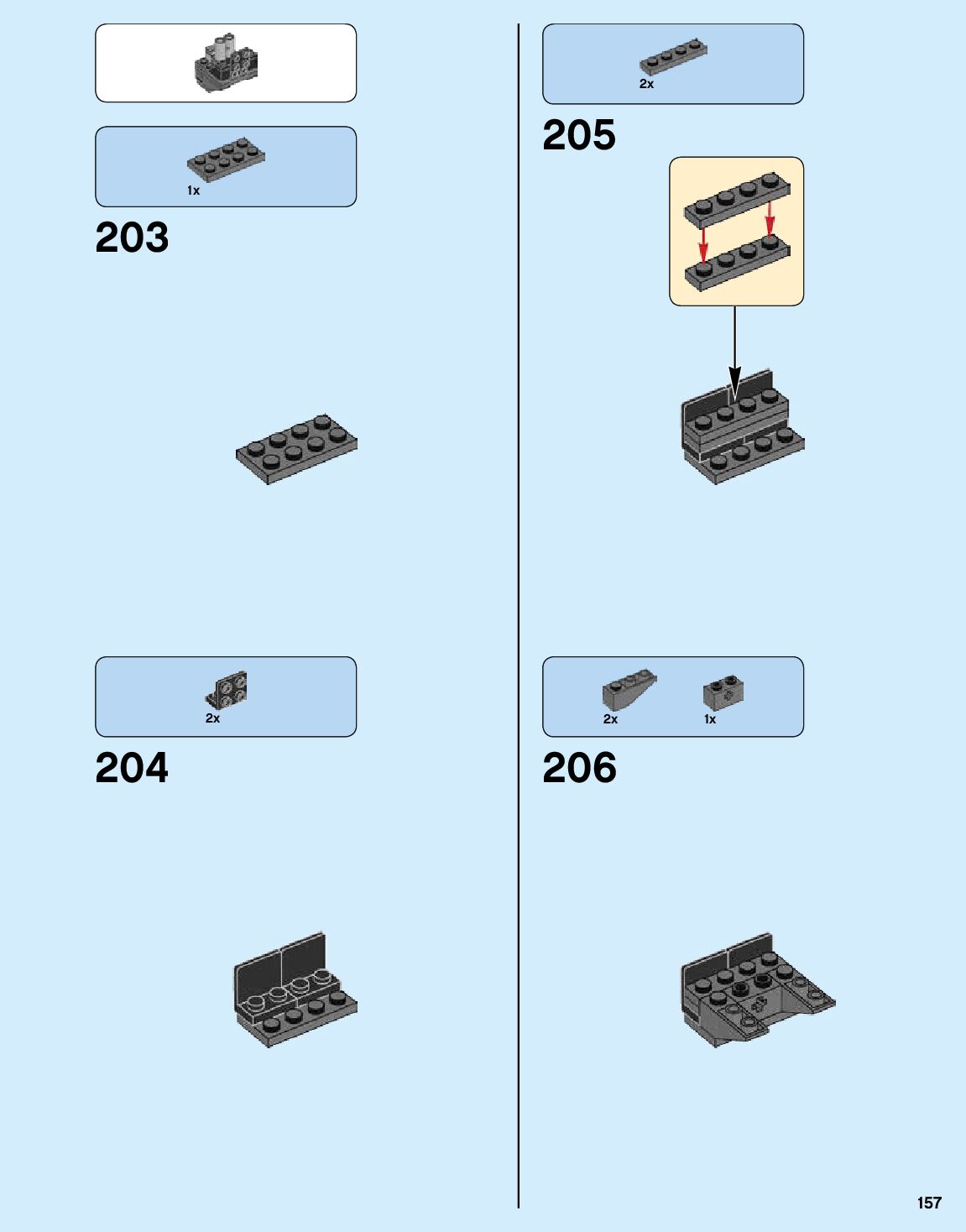 1x

203

2x

204

2x

205

2x

1x

206

157