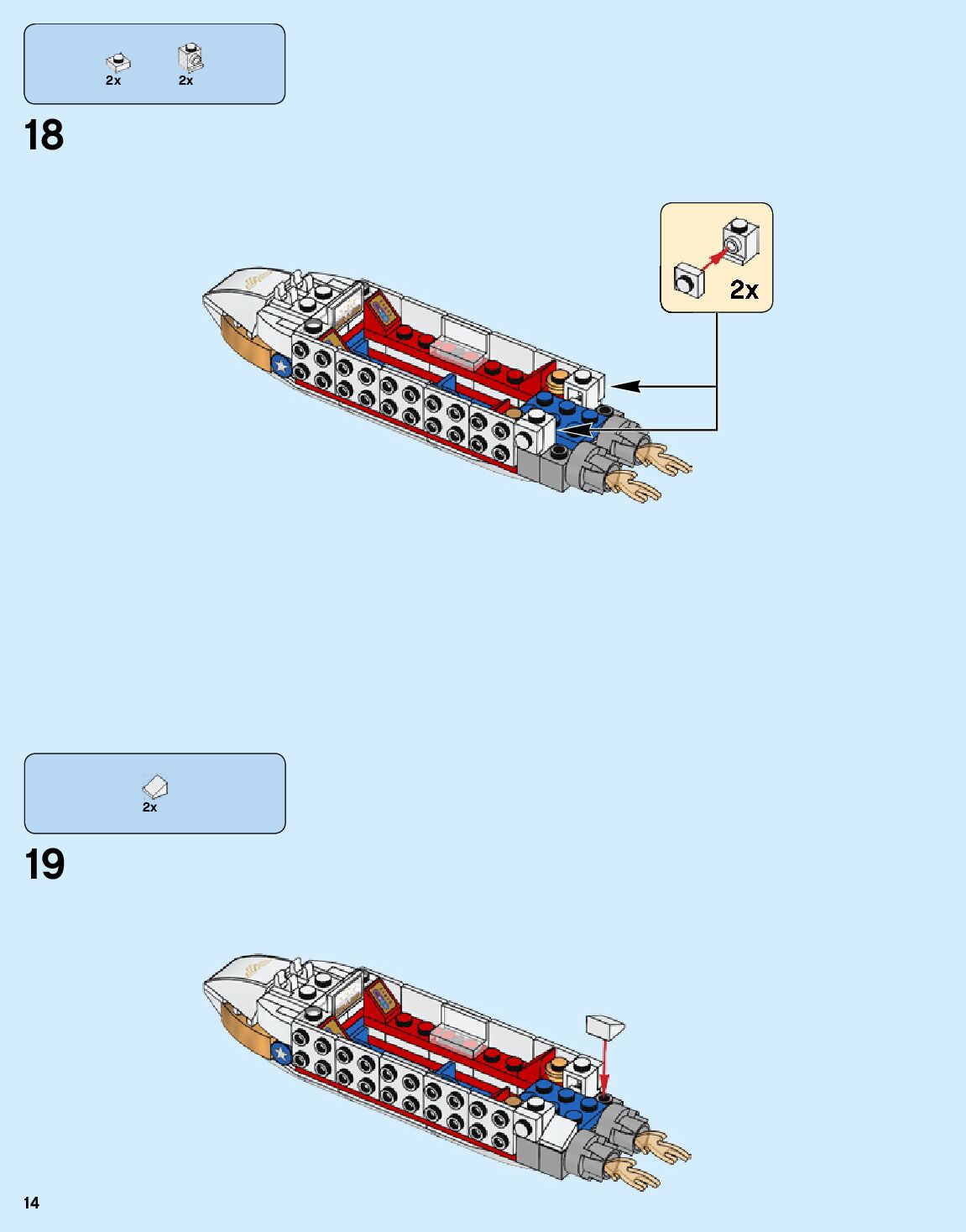 2x 2x

18

2x

2x

19

14