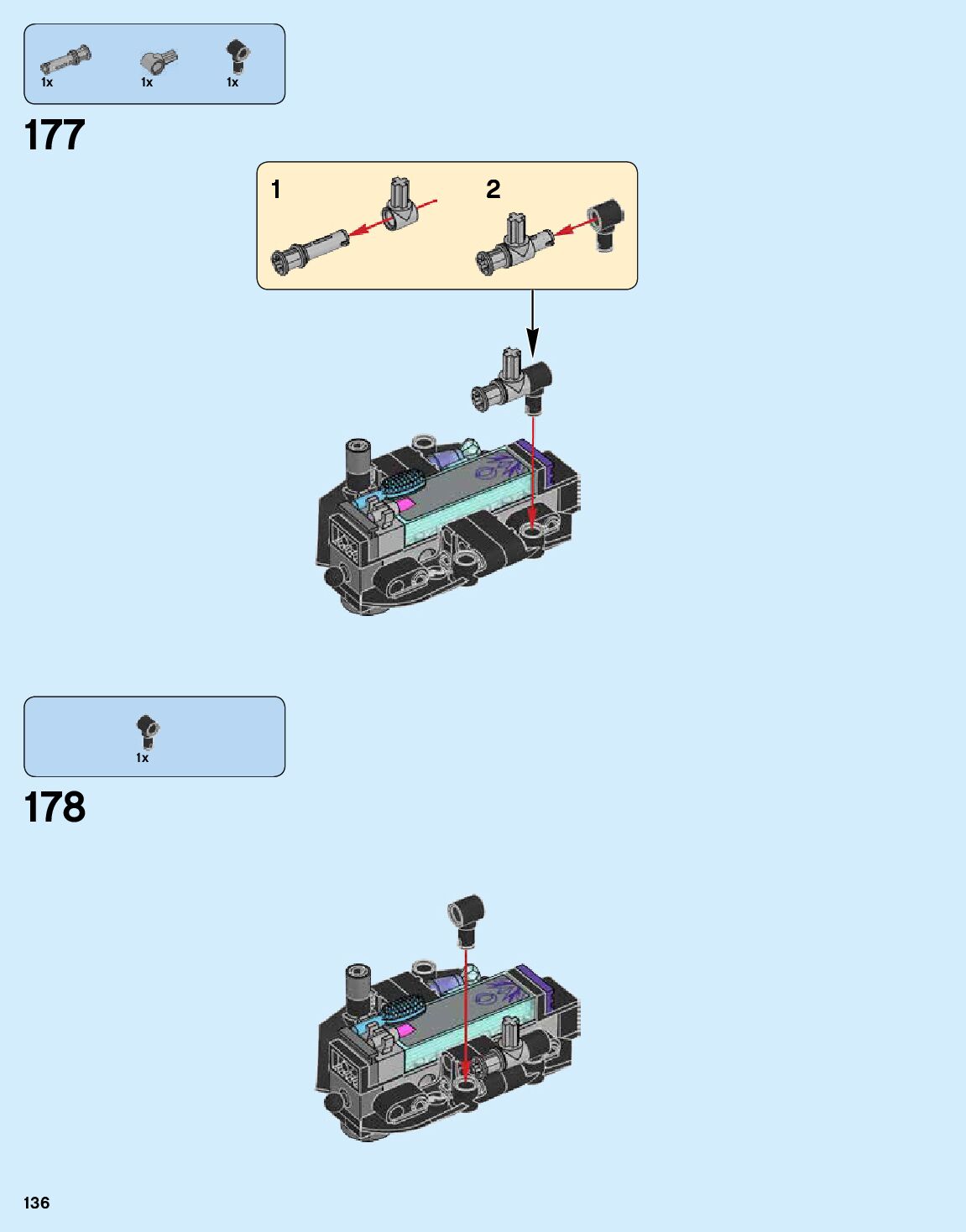 1x 1x 1x

177

1

2

1x

178

136