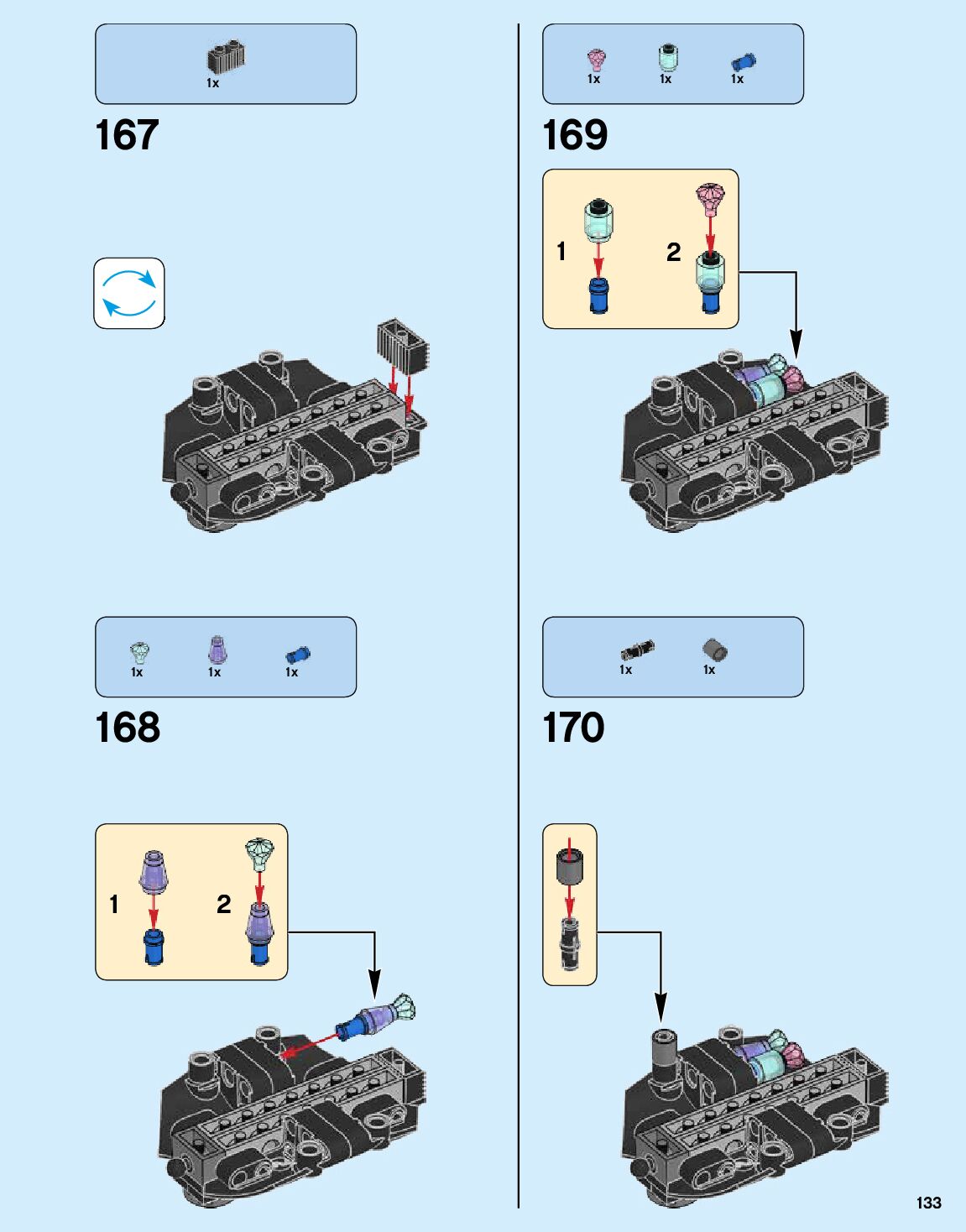 1x

167

1x 1x 1x

168

1 2

1x 1x 1x

169

1 2

1x 1x

170

133