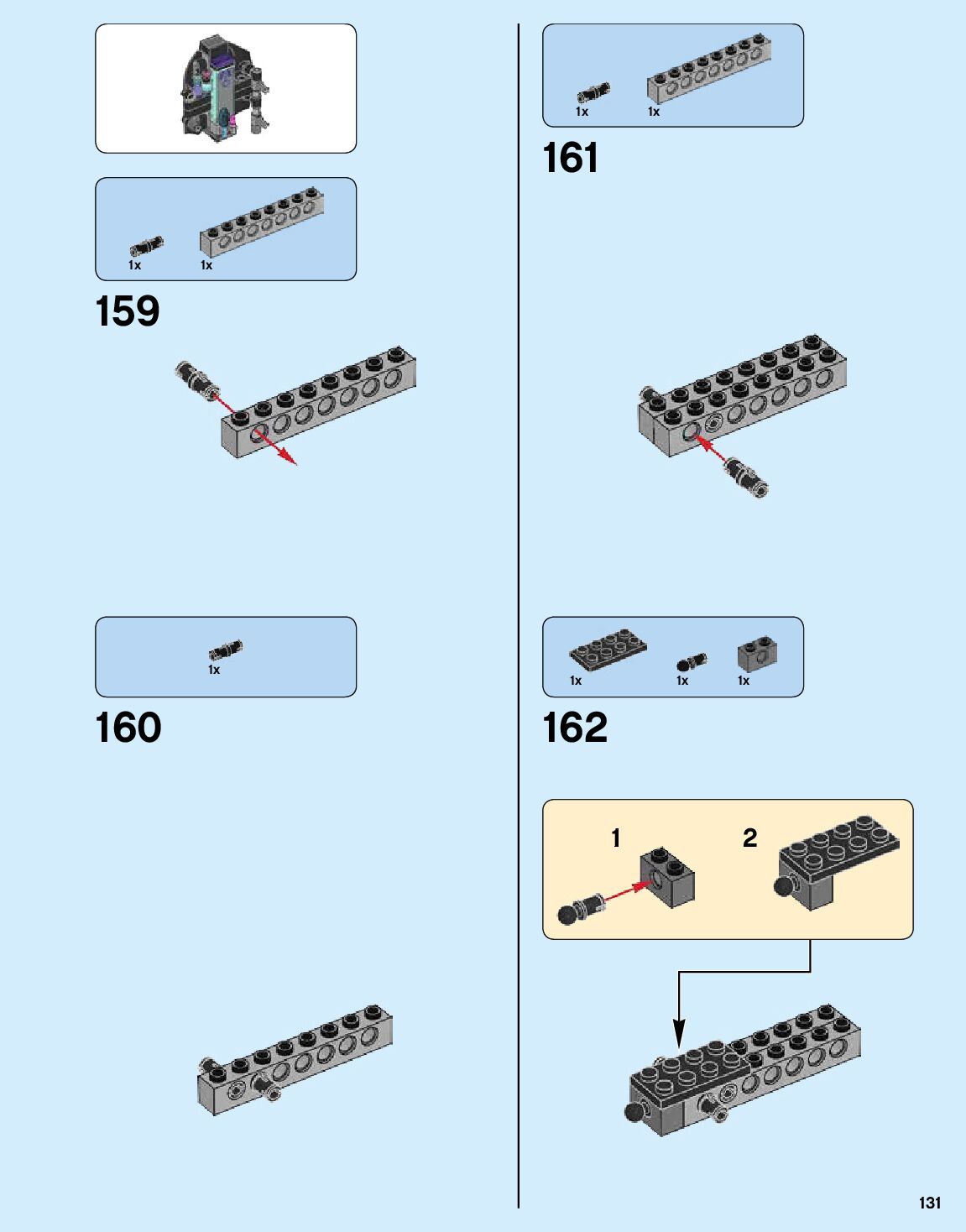 1x 1x

159

1x

160

1x 1x

161

1x 1x 1x

162

1 2

131