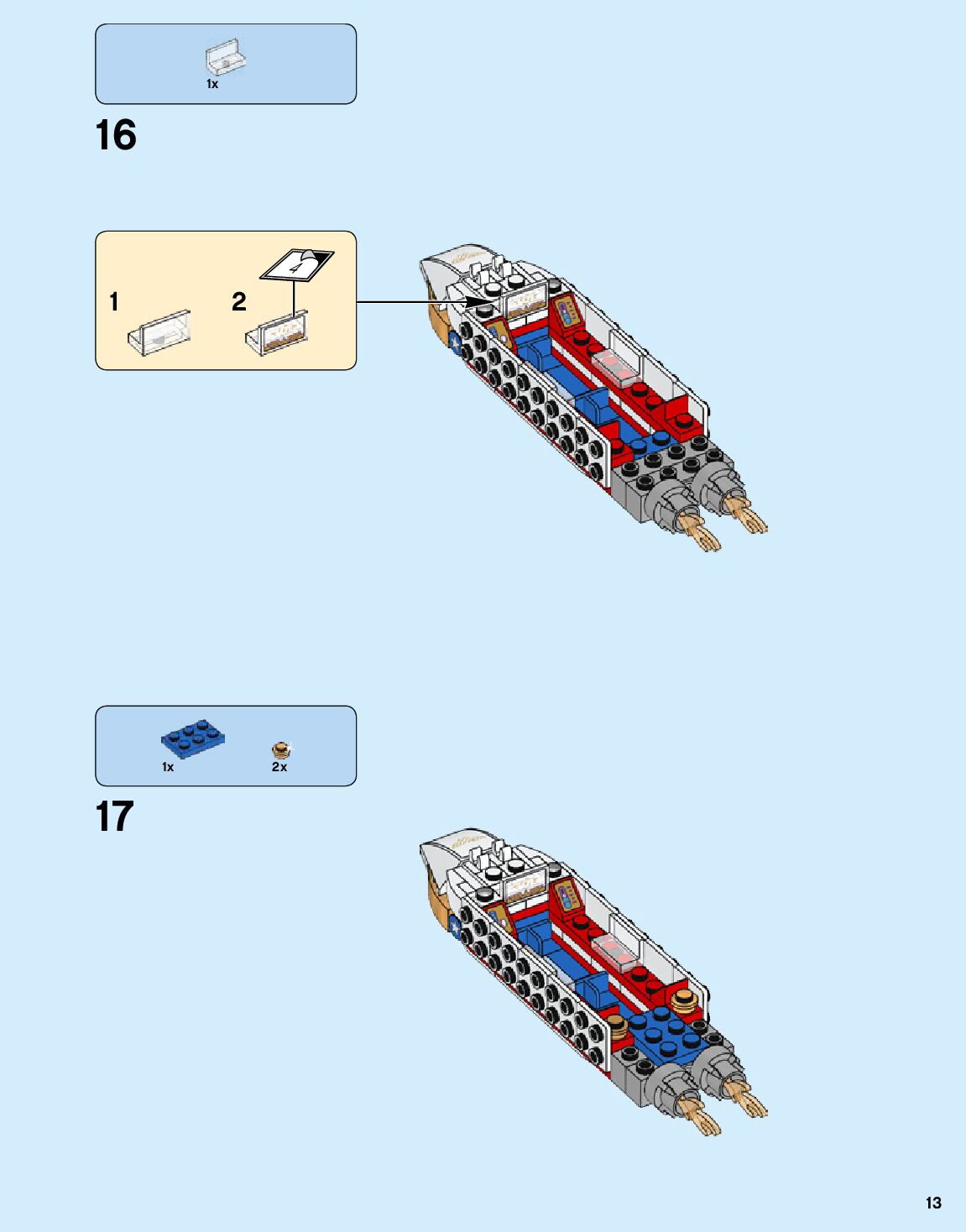 1x

16

1

2

4

1x

2x

17

13