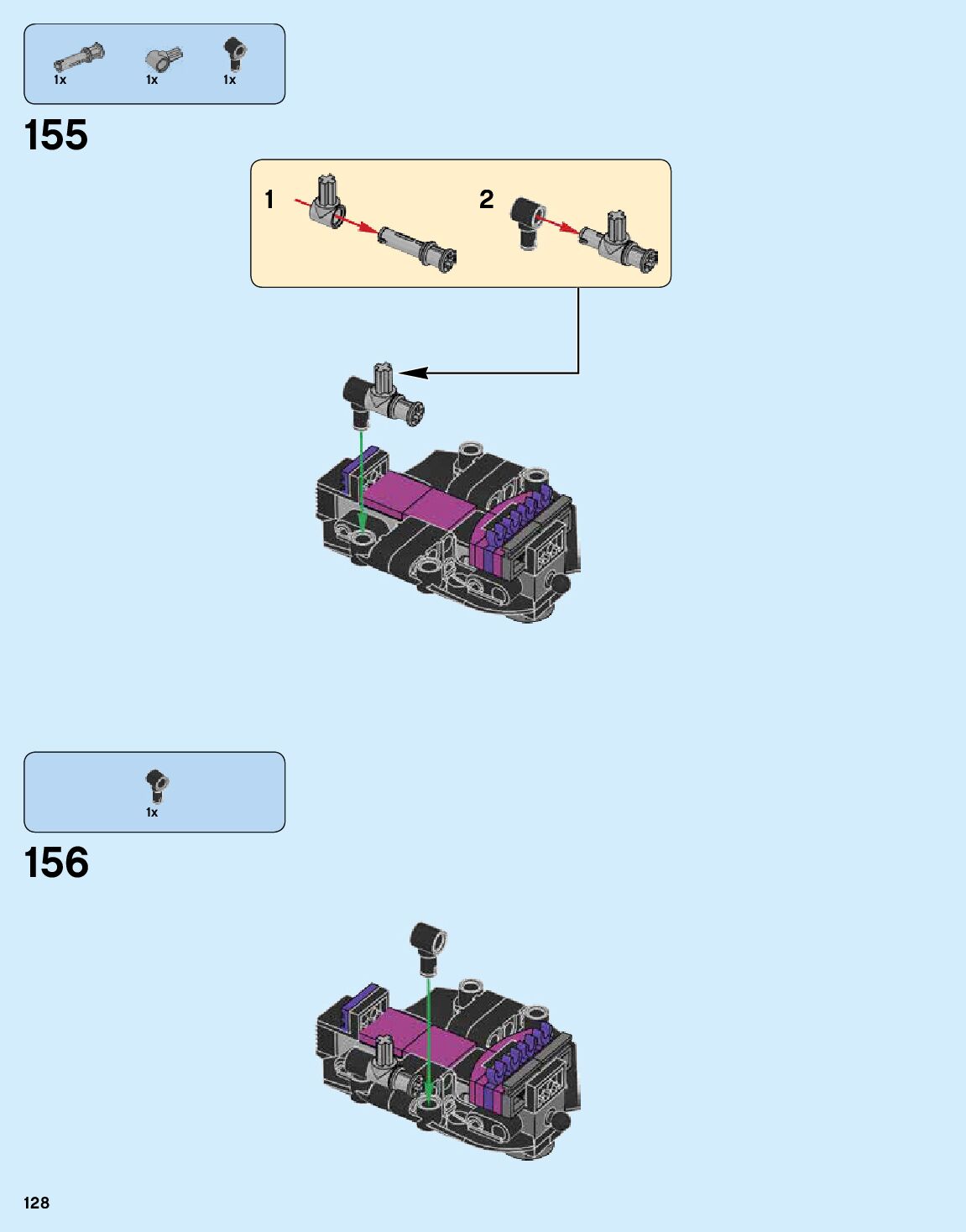 1x 1x 1x

155

1

2

1x

156

128