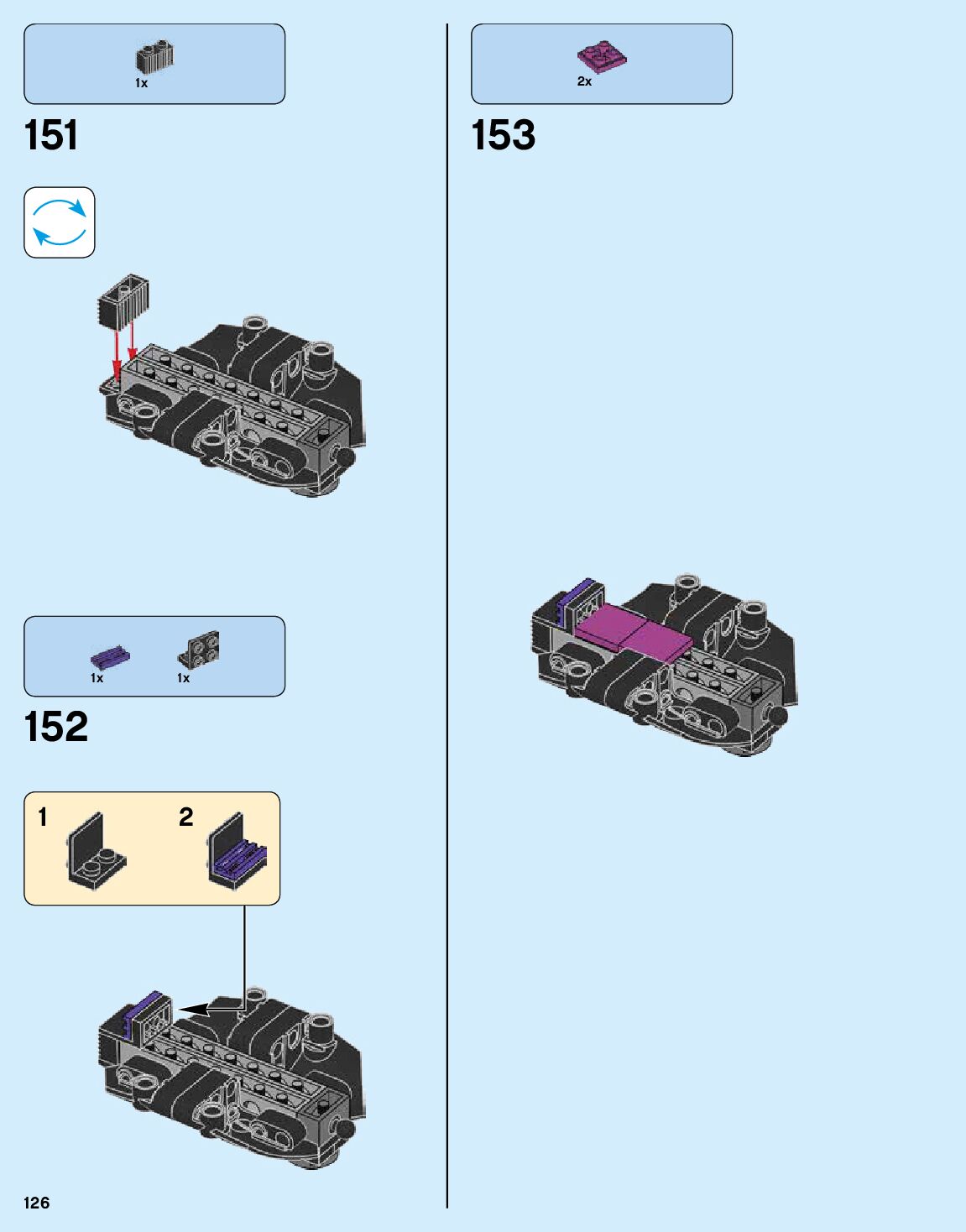 1x

151

1x 1x

152

1 2

126

2x

153