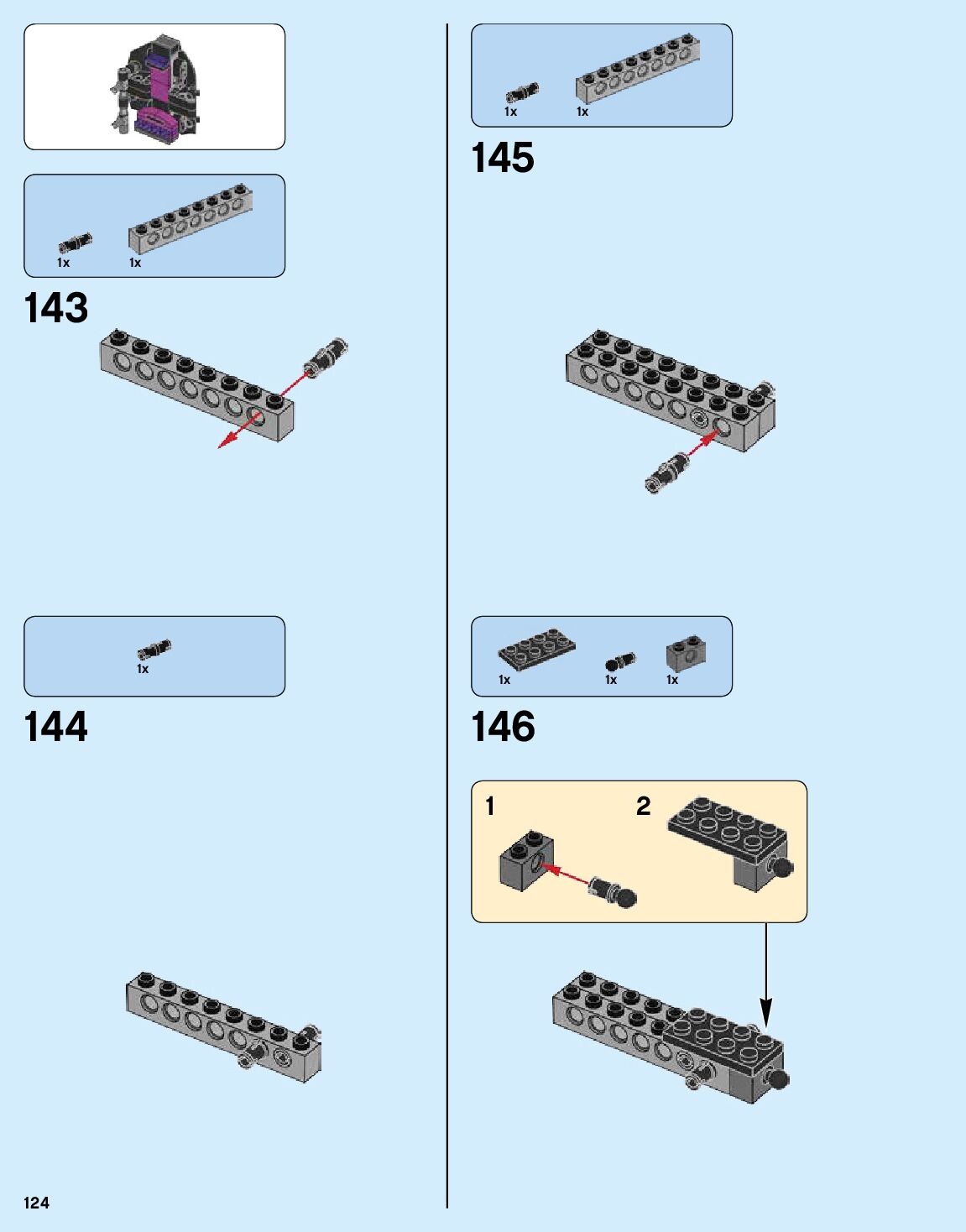 1x 1x

143

1x

144

1x 1x

145

1x 1x 1x

146

1

2

124