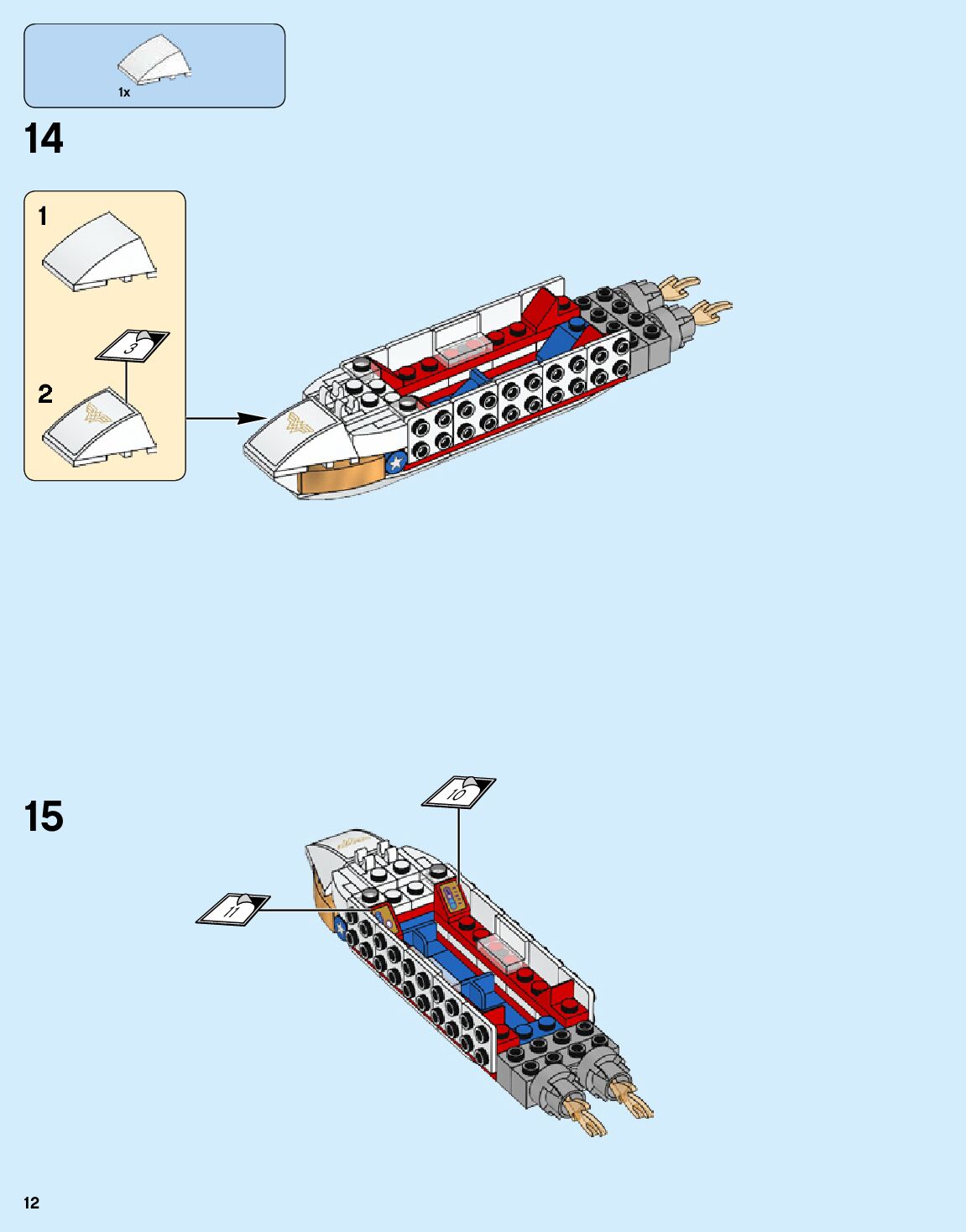 1x

14

1

3

2

15

10

11

12