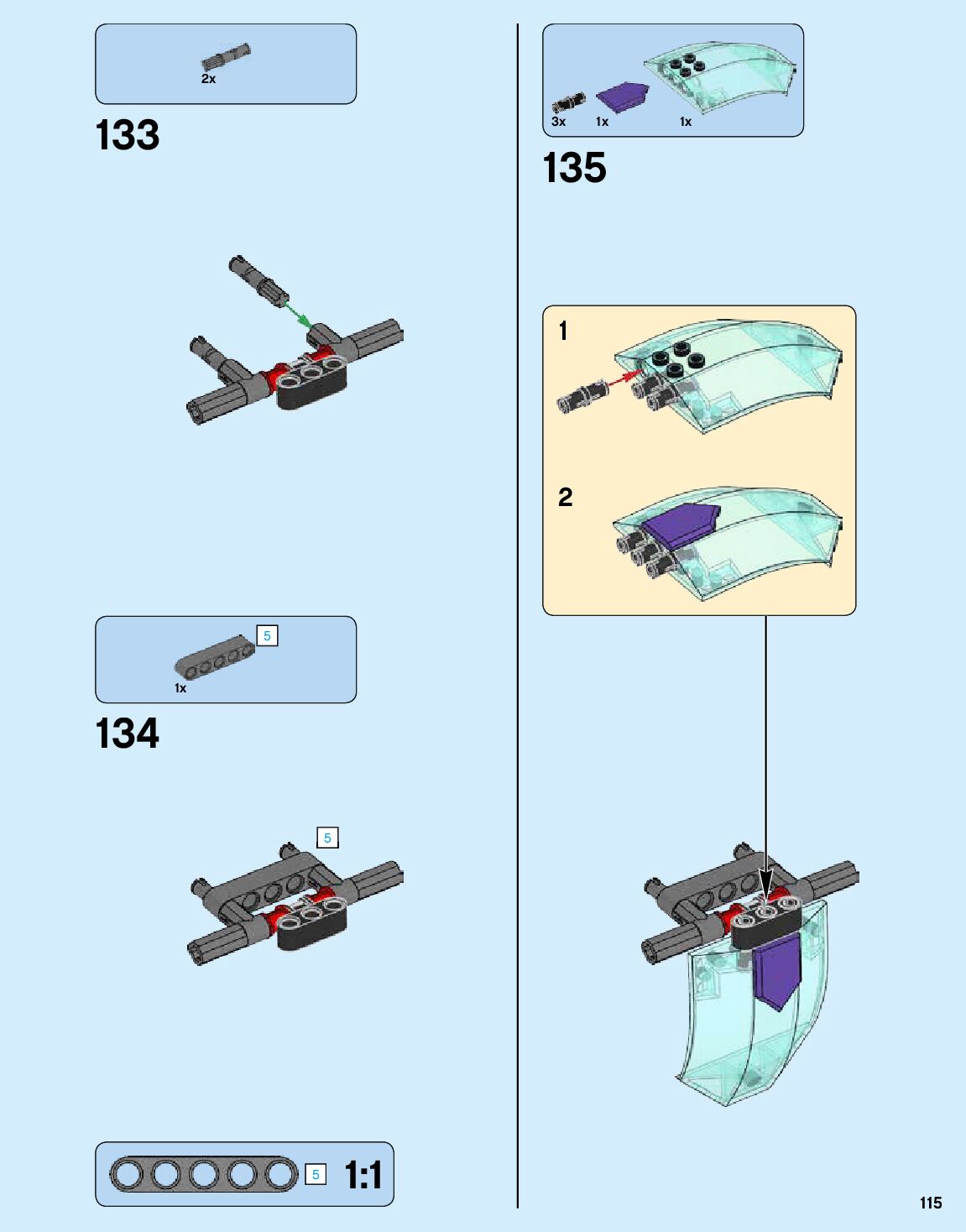 2x

133

5

1x

134

5

5 1:1

3x 1x 1x

135

1

2

115