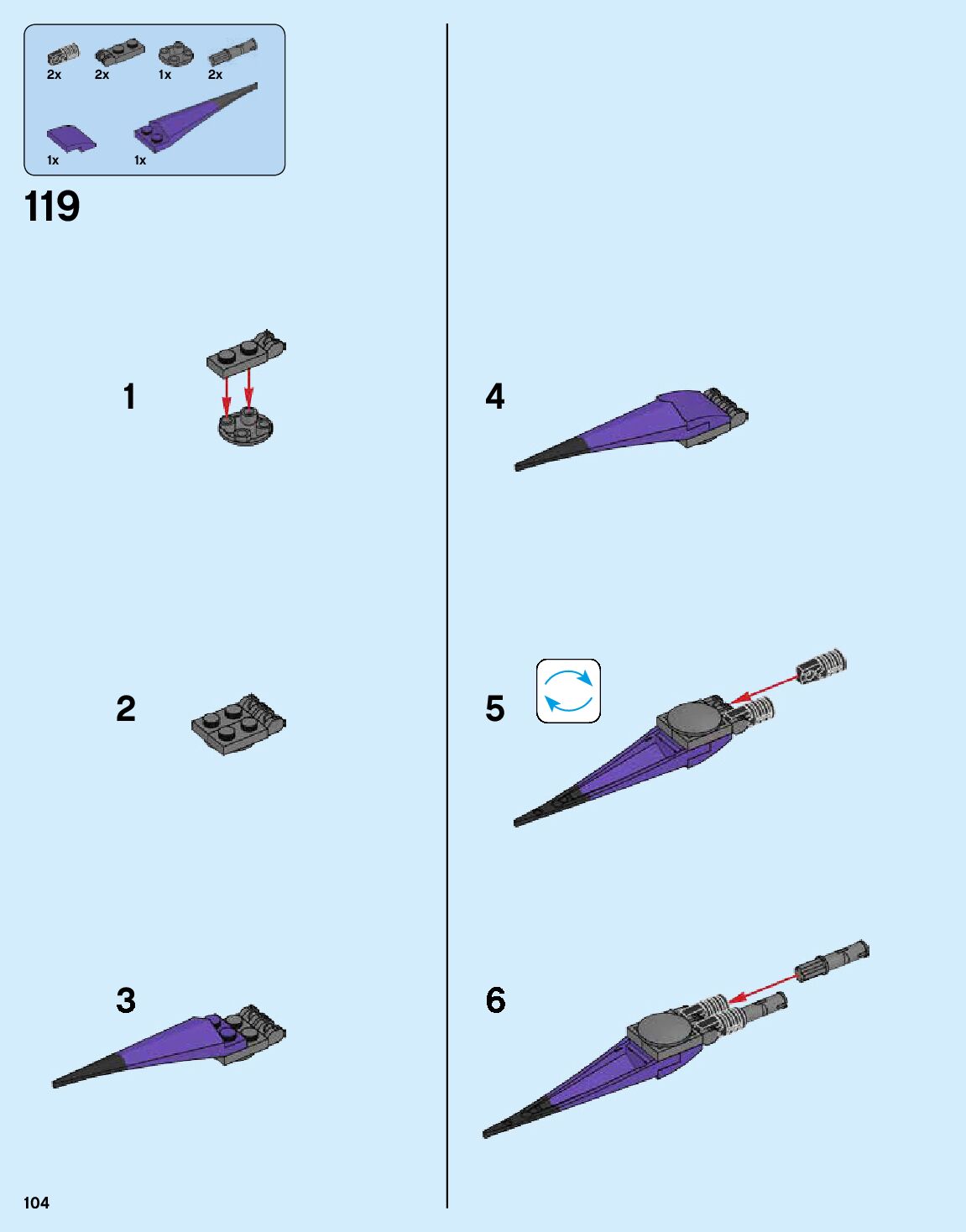 2x 2x 1x 2x

1x 1x

119

1

2

3

4

5

6

104