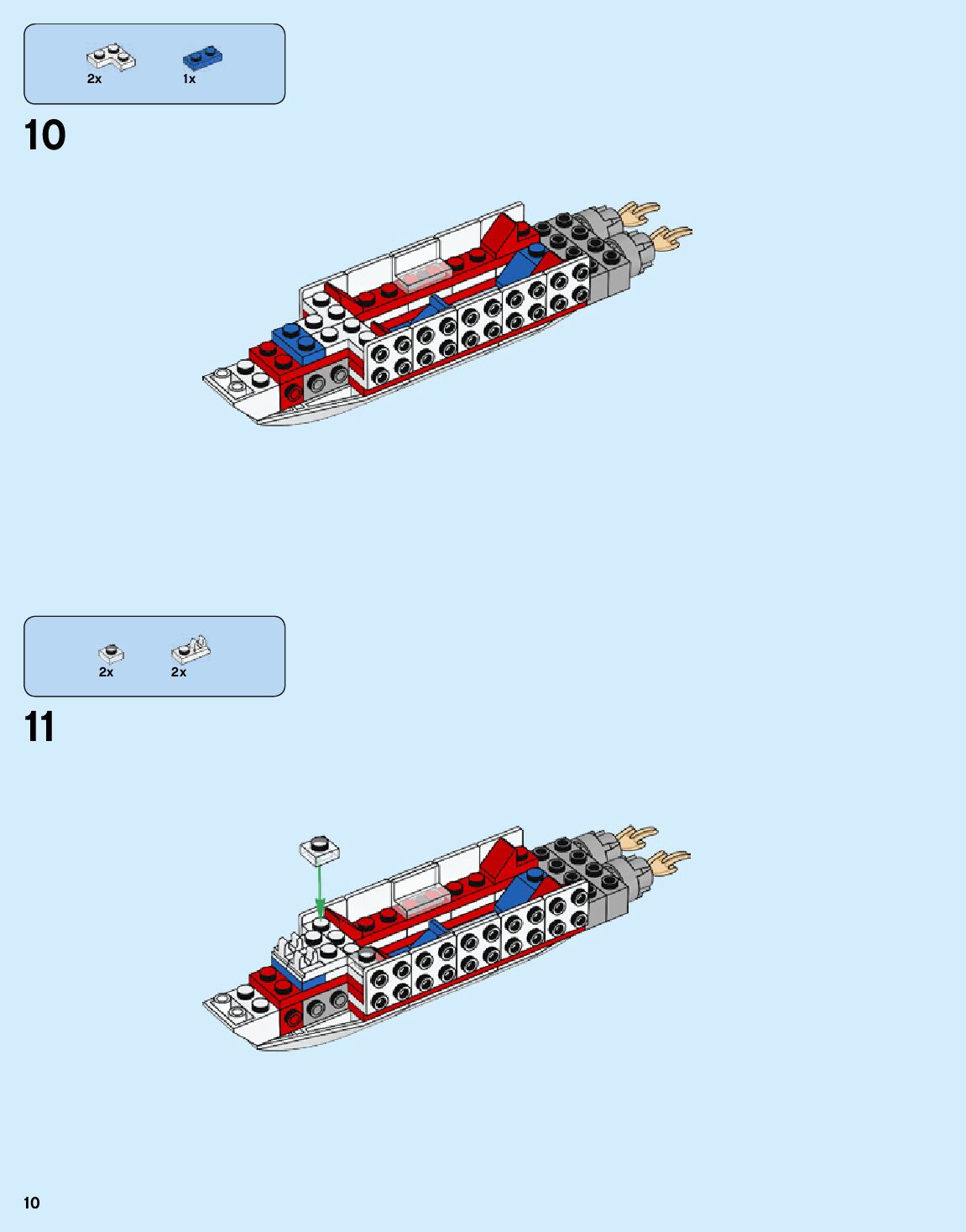 2x 1x

10

2x 2x

11

10