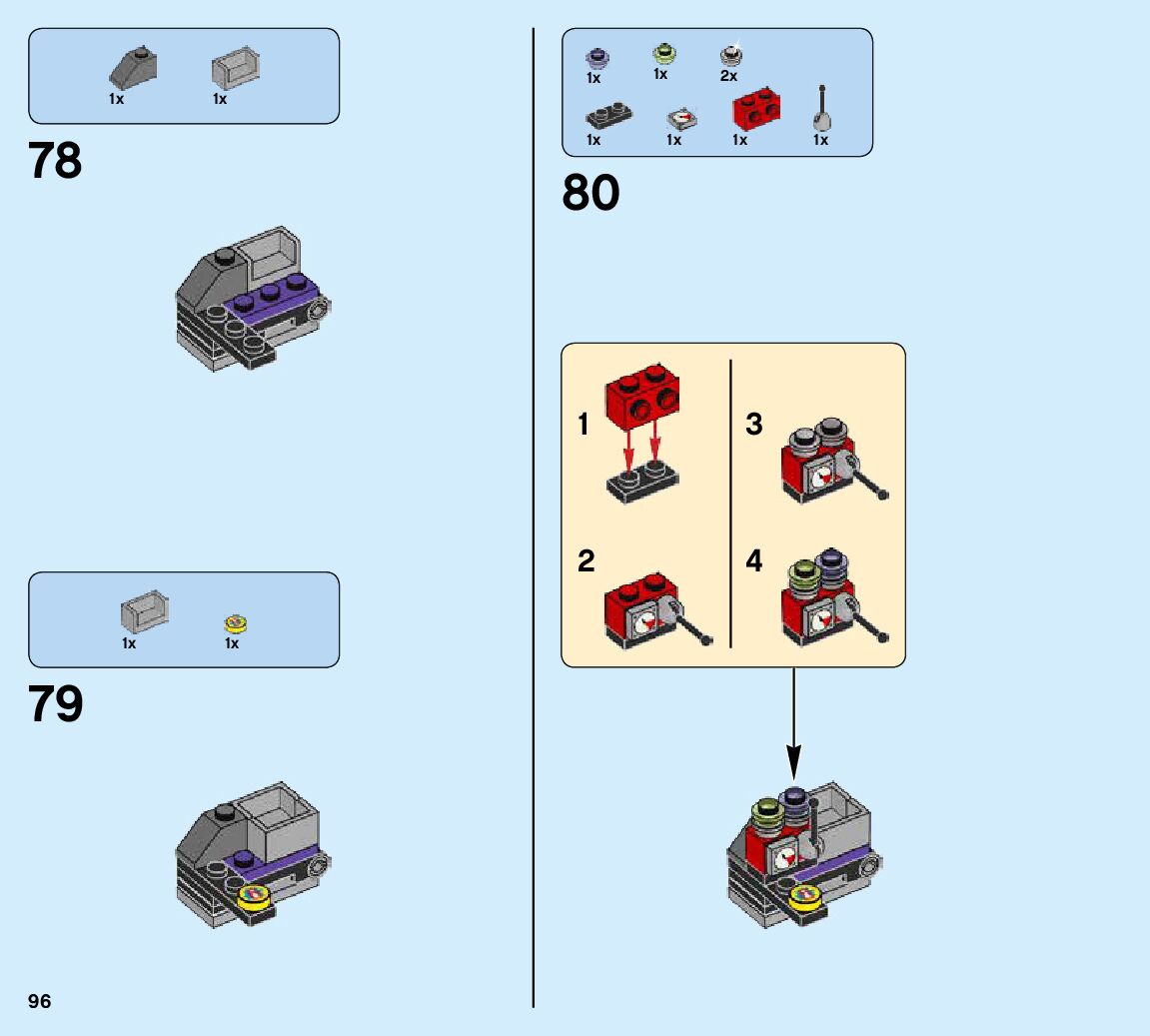 1x 1x

78

1x 1x

79

96

1x 1x 2x
1x 1x 1x 1x

80

1

2

3

4