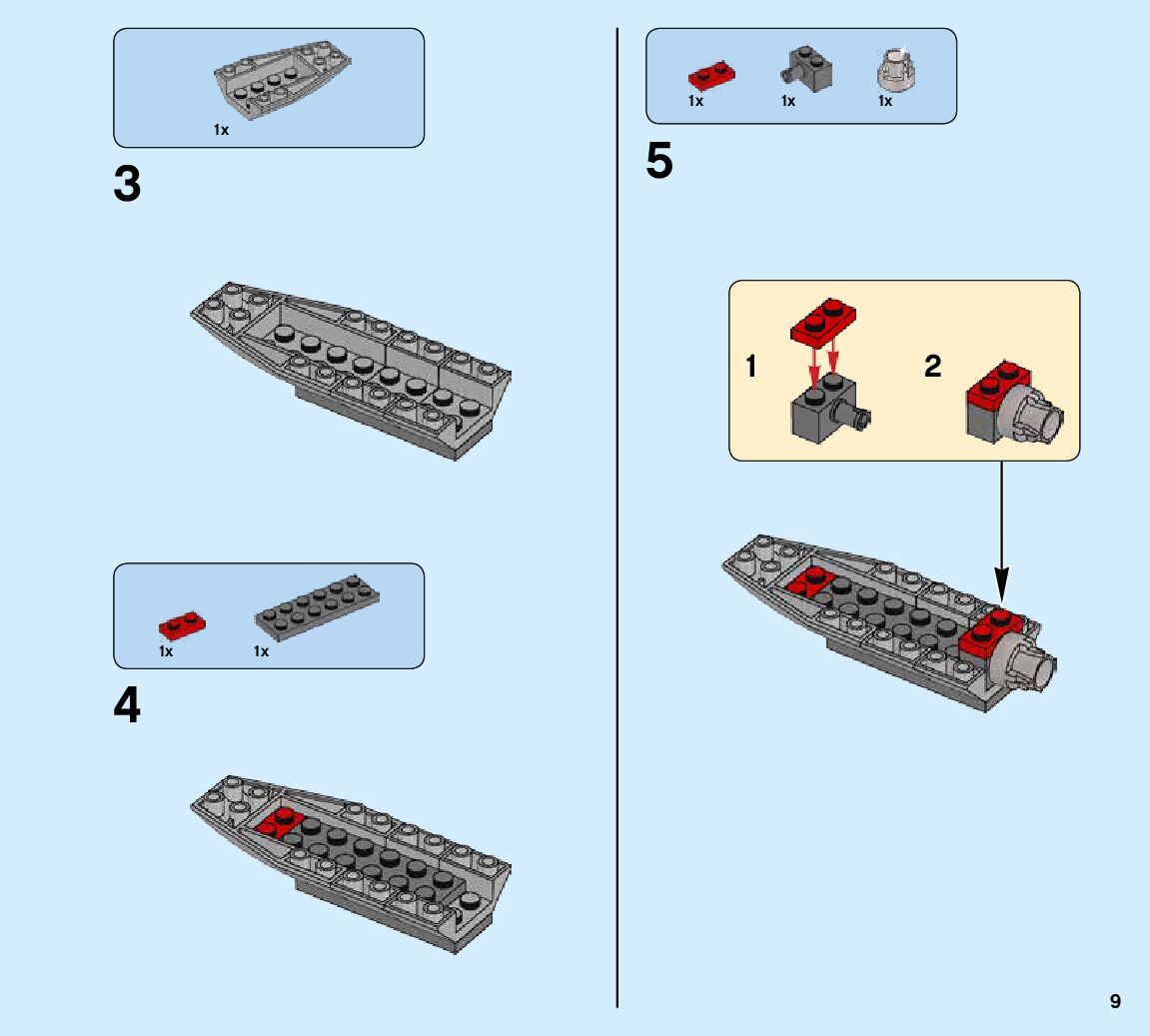 1x

3

1x 1x

4

1x 1x 1x

5

1

2

9