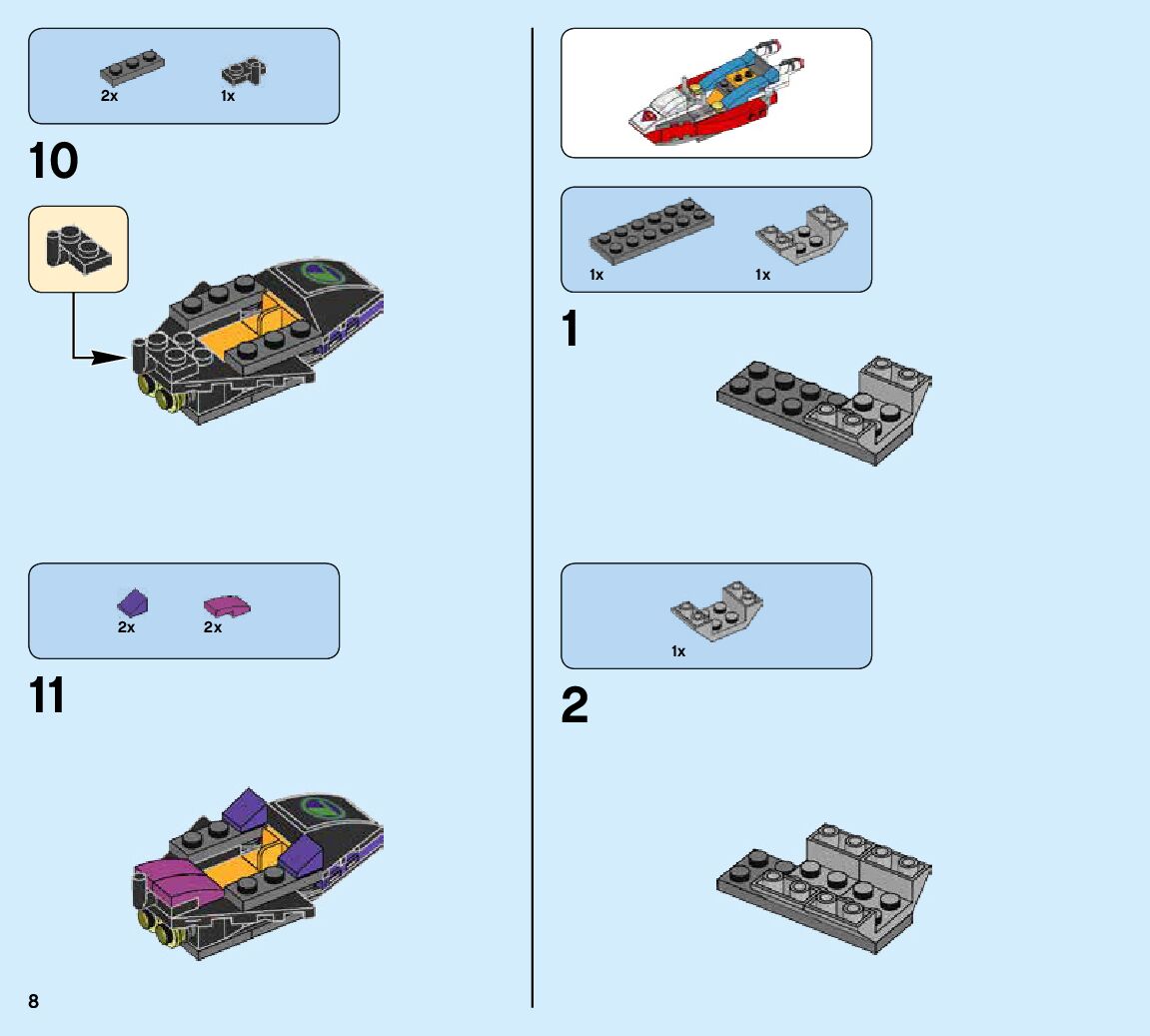 2x 1x

10

2x 2x

11

8

1x 1x

1

1x

2