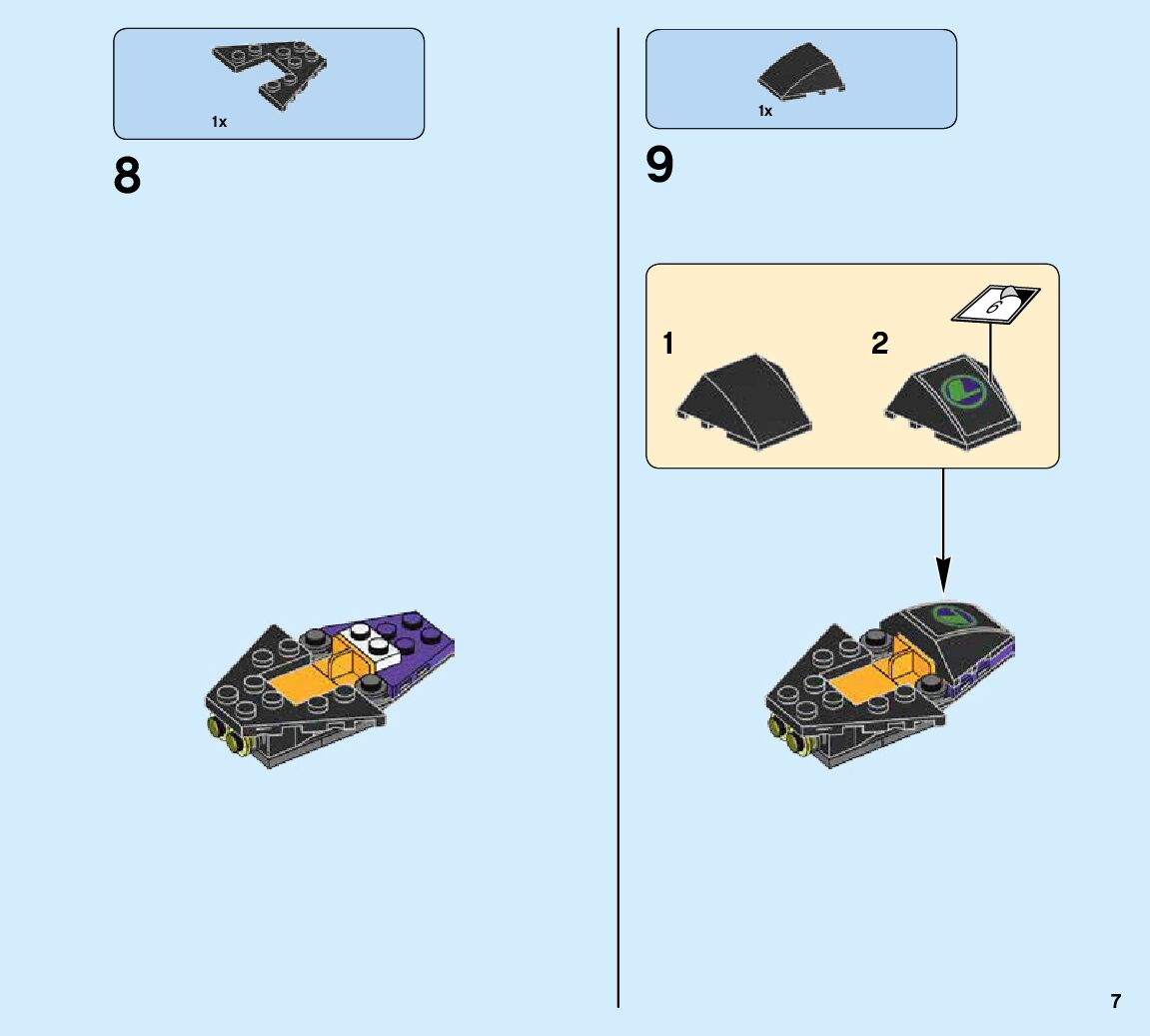 1x

8

1x

9

1

2

6

7