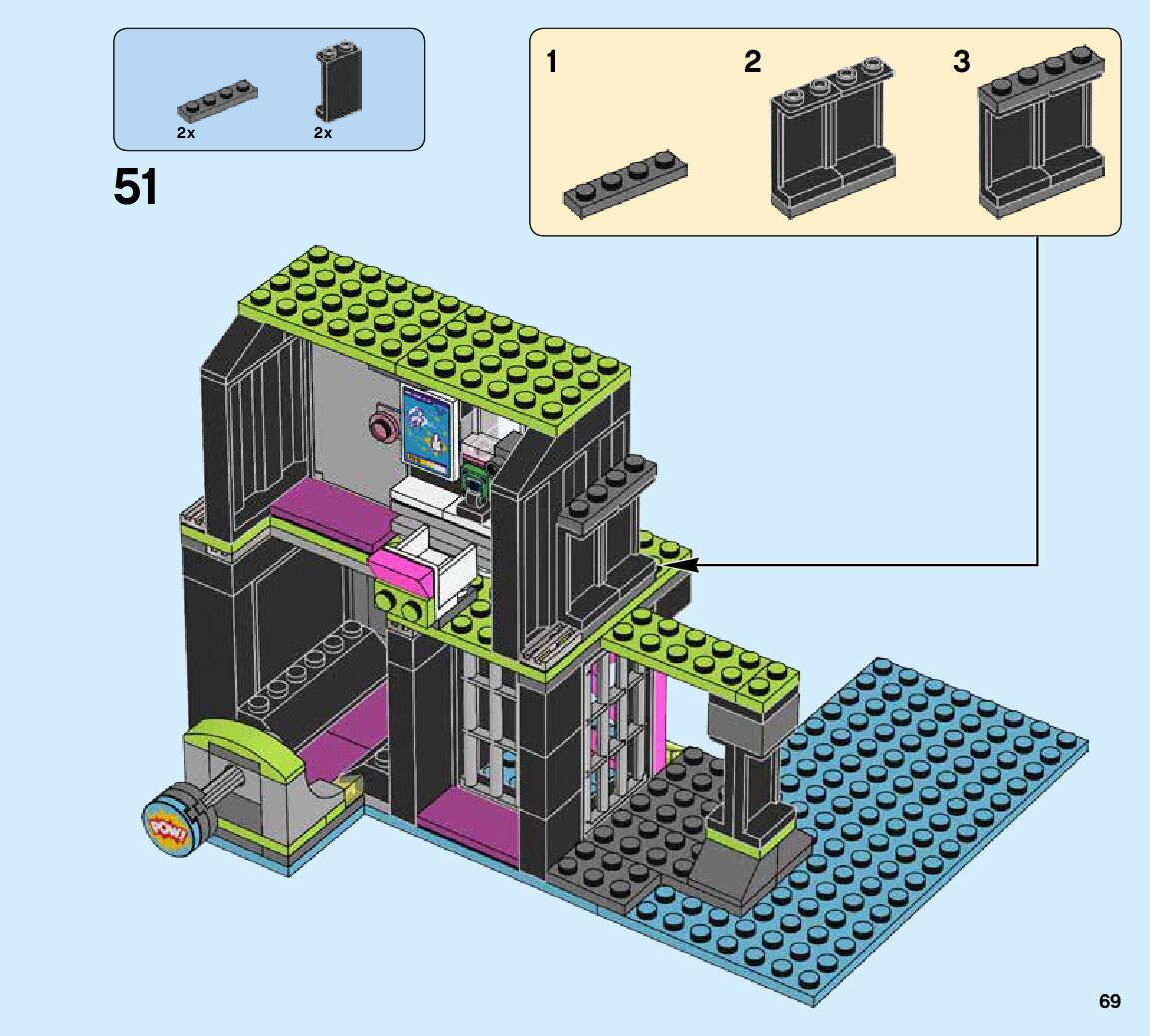 2x
2x

51

1
2
3

POW!

69