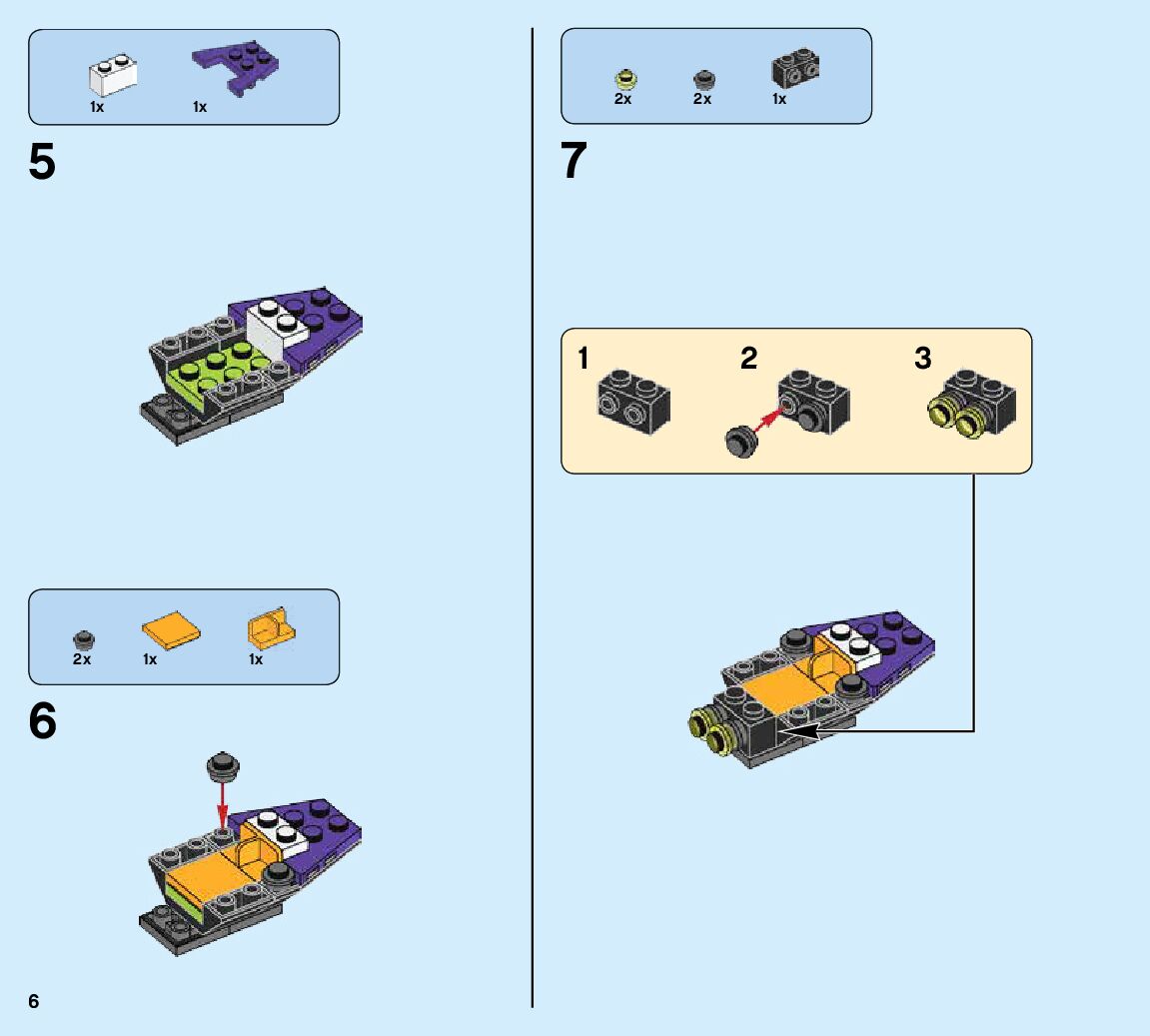 1x 1x

5

2x 1x 1x

6

6

2x 2x 1x

7

1 2 3