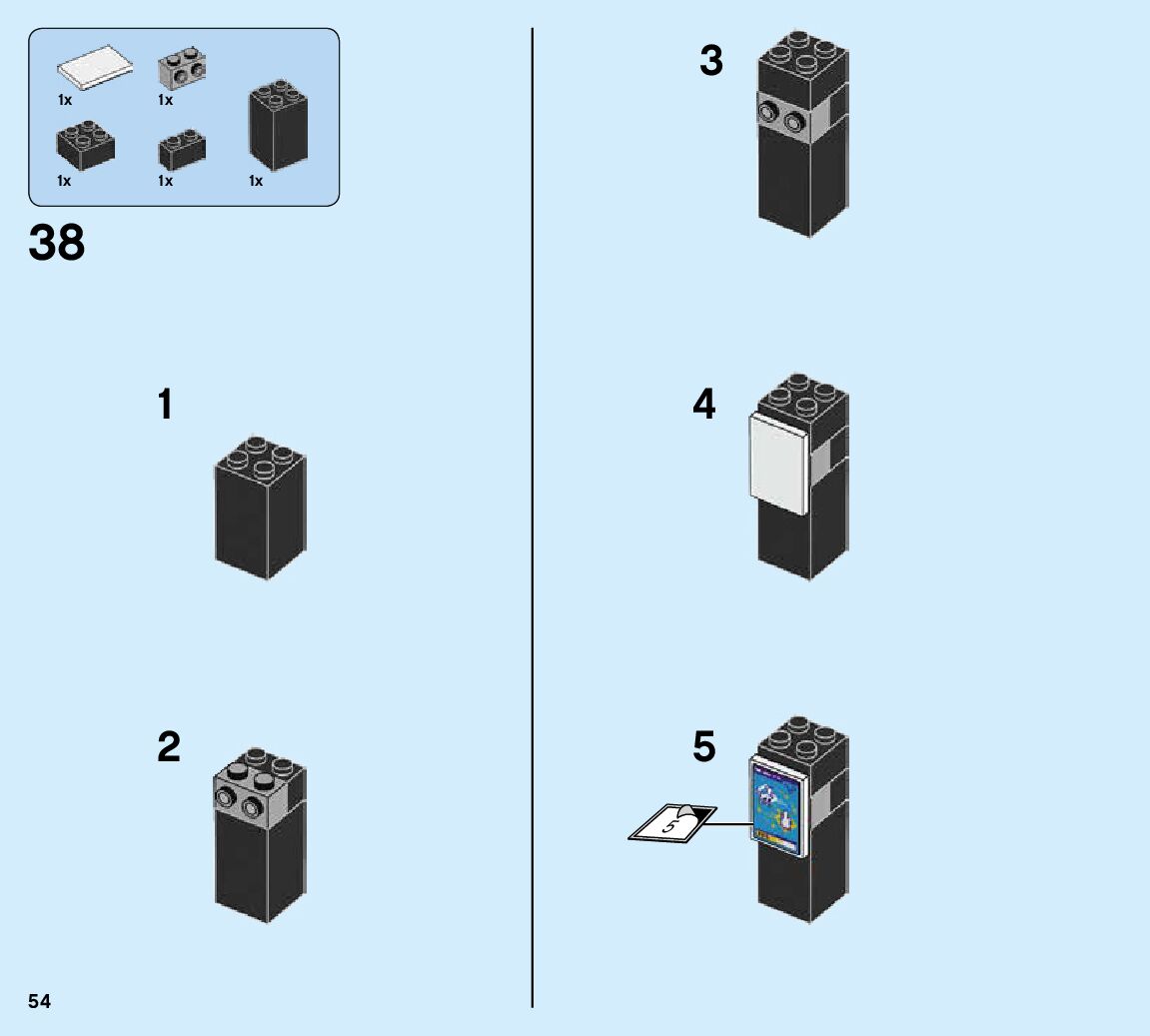 1x 1x
1x 1x 1x

38

1

2

3

4

5

5

54