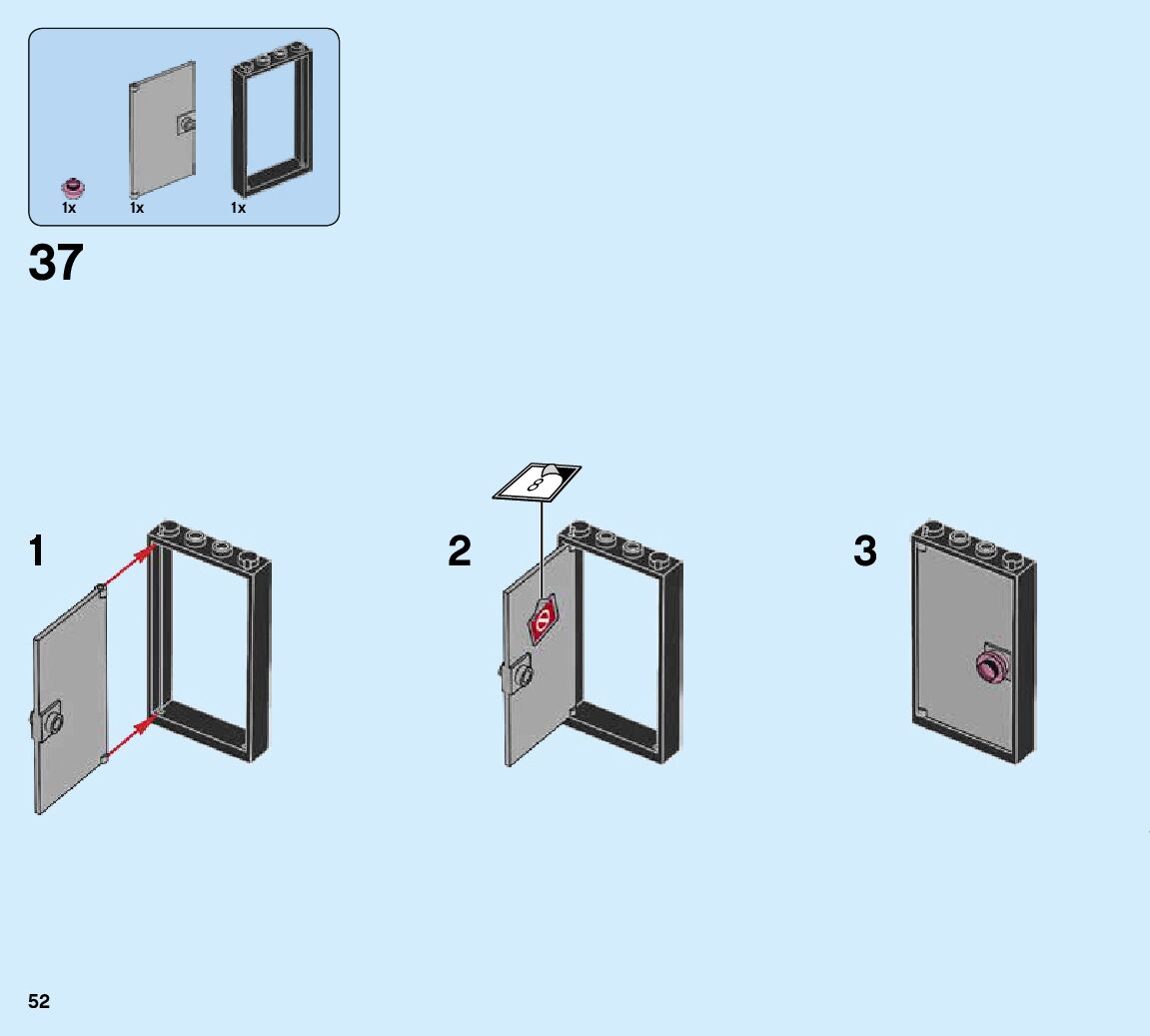 1x 1x 1x

37

1

2

8

3

52