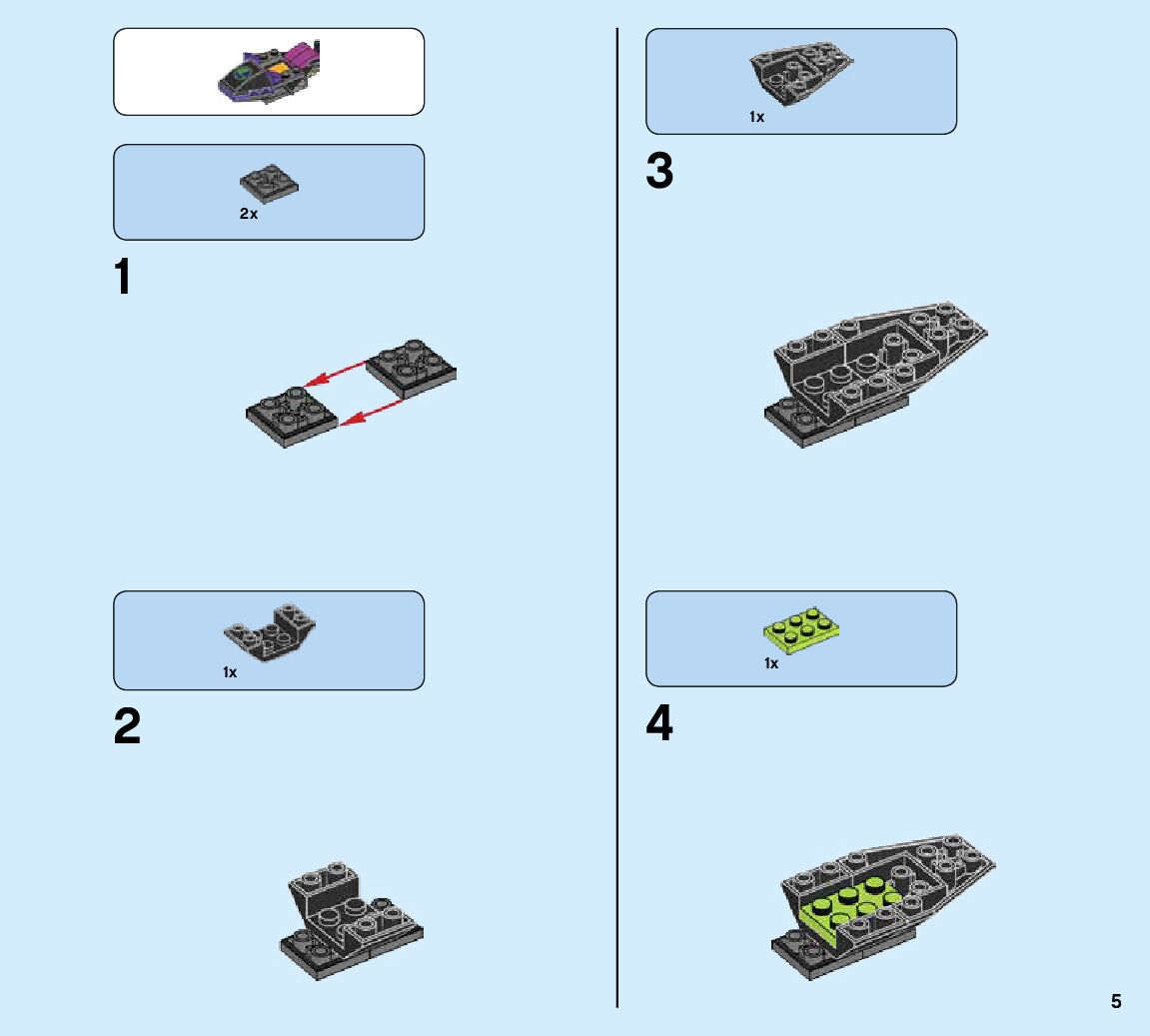 2x

1

1x

2

1x

3

1x

4

5