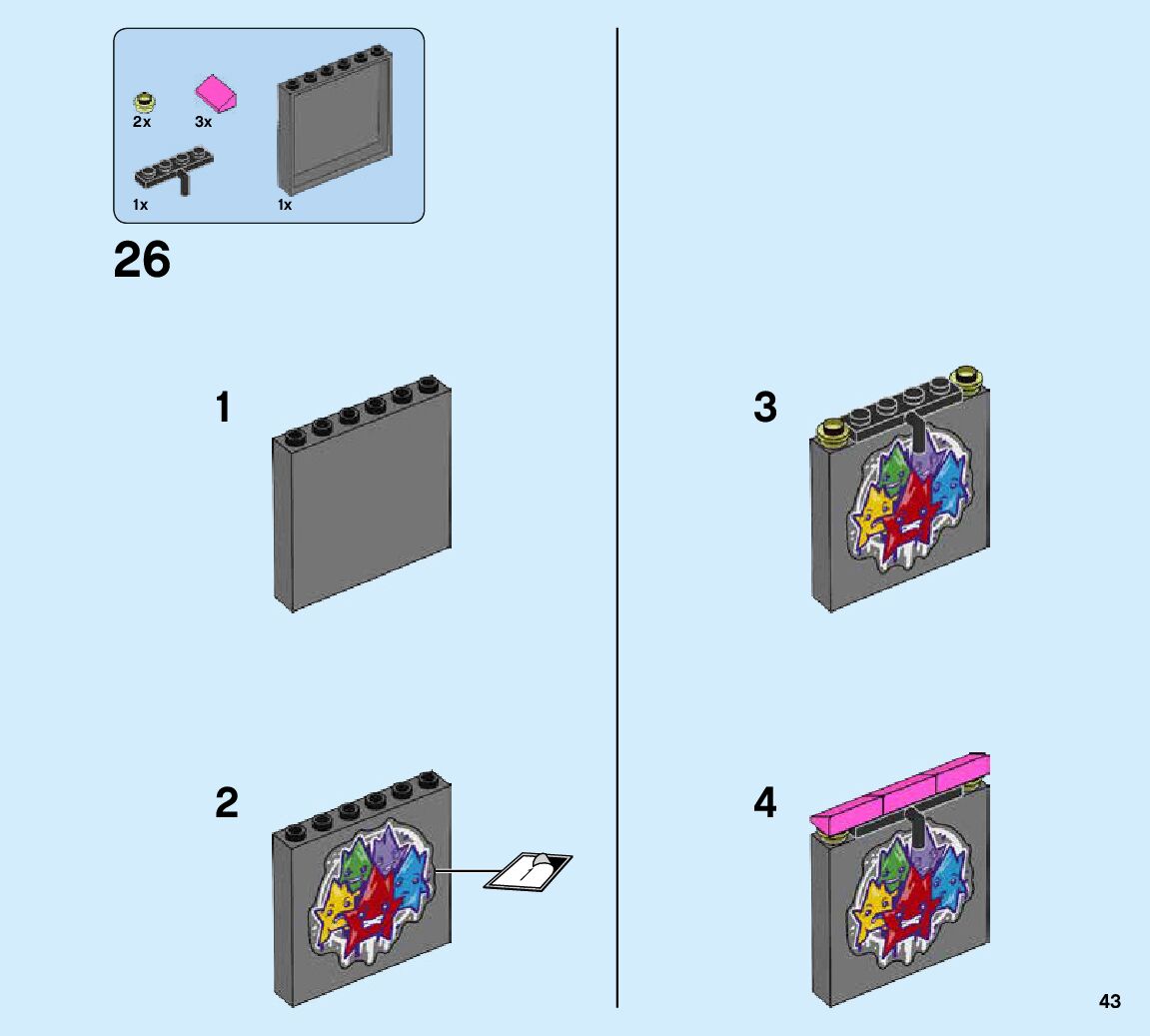 2x
3x
1x
1x

26

1

2

3

4

43