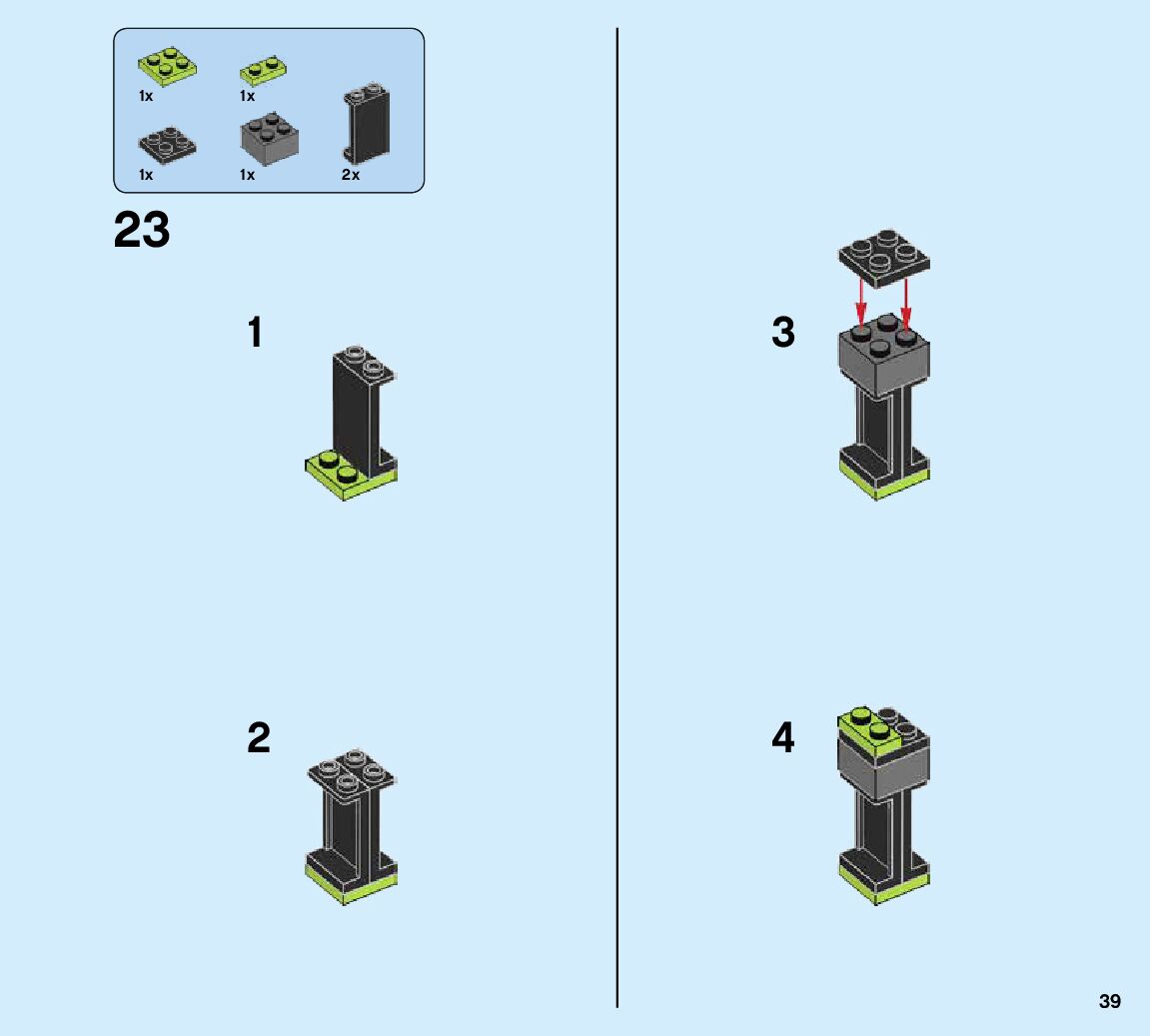 1x 1x

1x 1x 2x

23

1

2

3

4

39