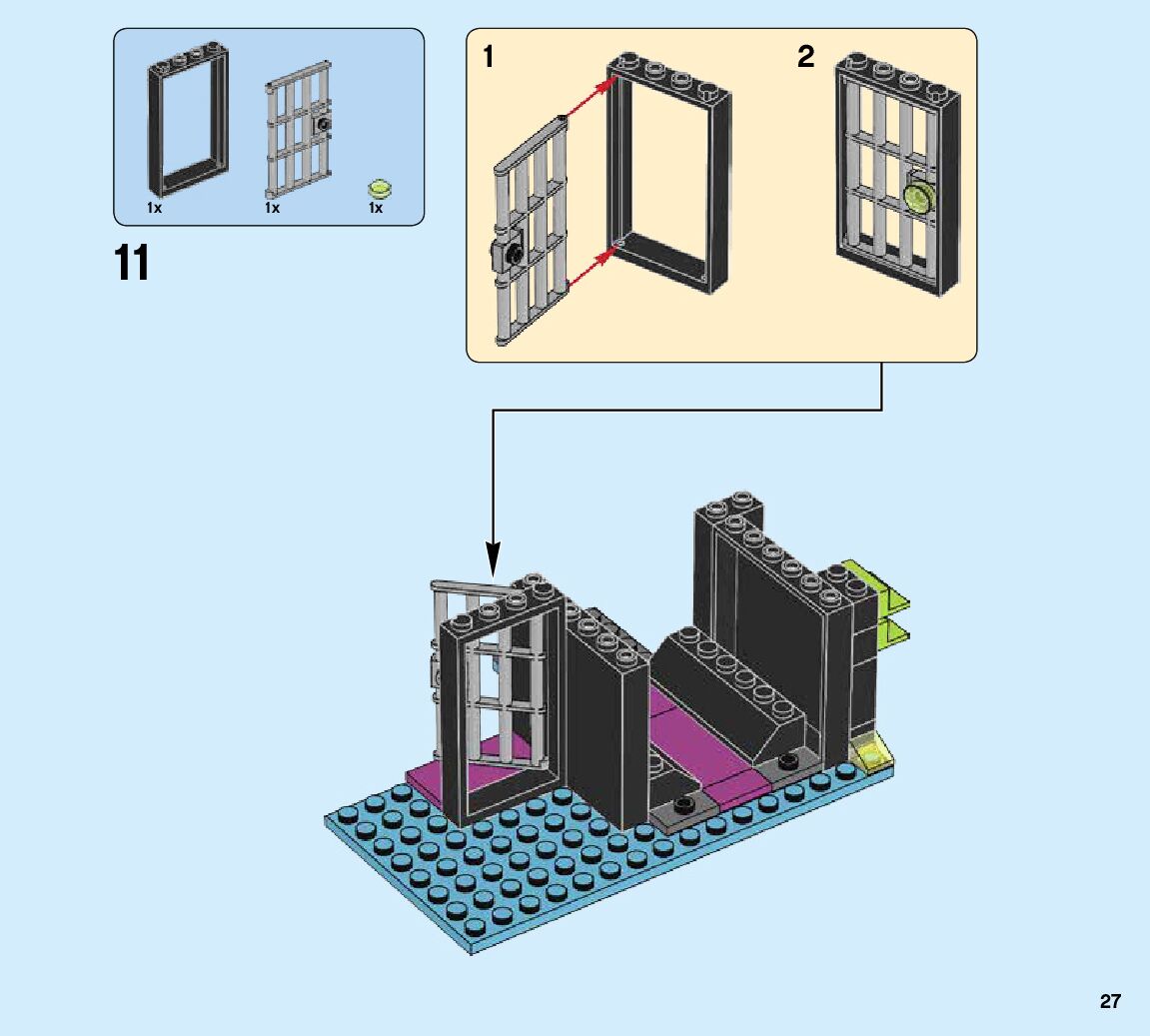 1x
1x
1x

11

1

2

27