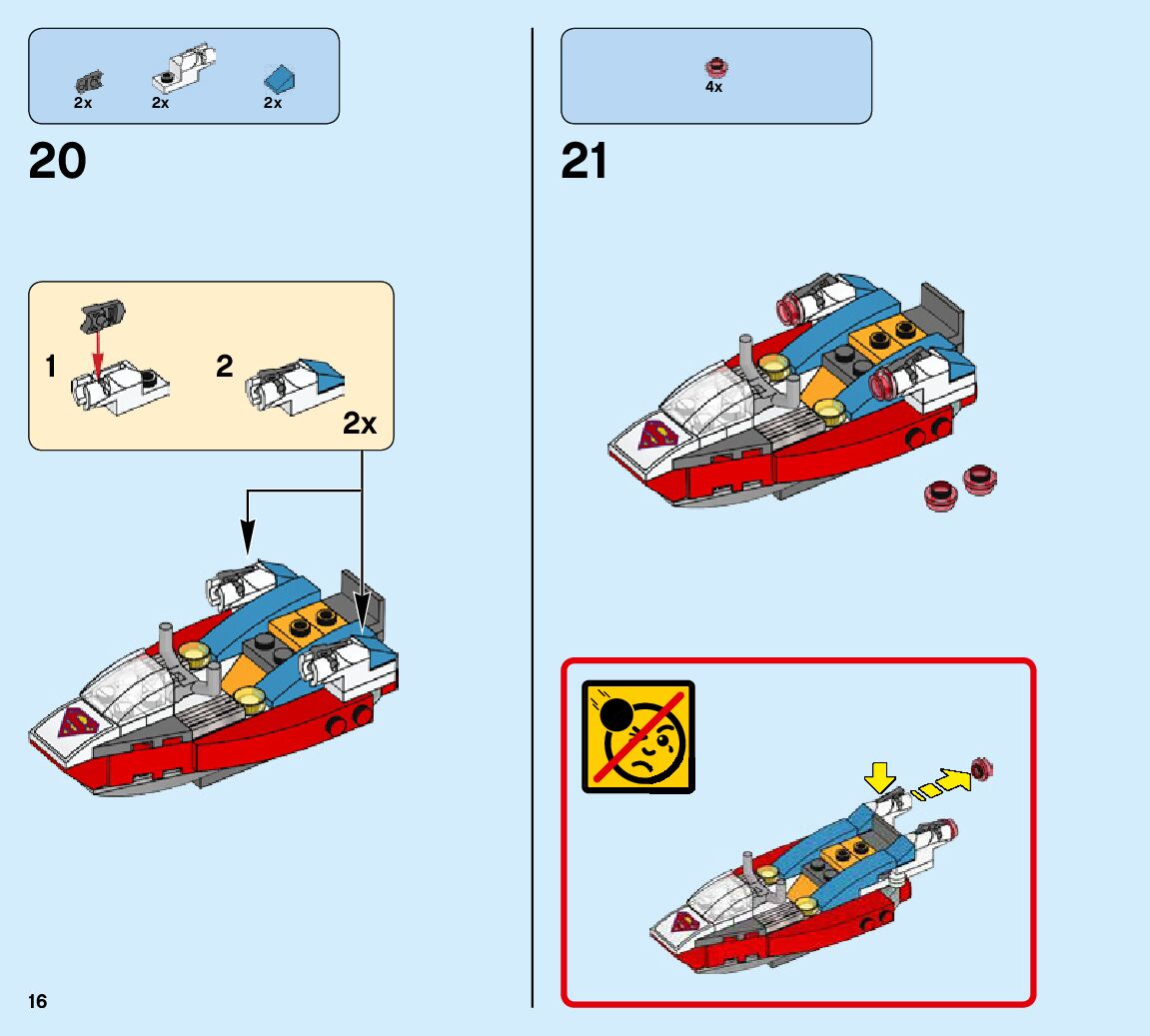 2x 2x 2x

20

1

2

2x

4x

21

16