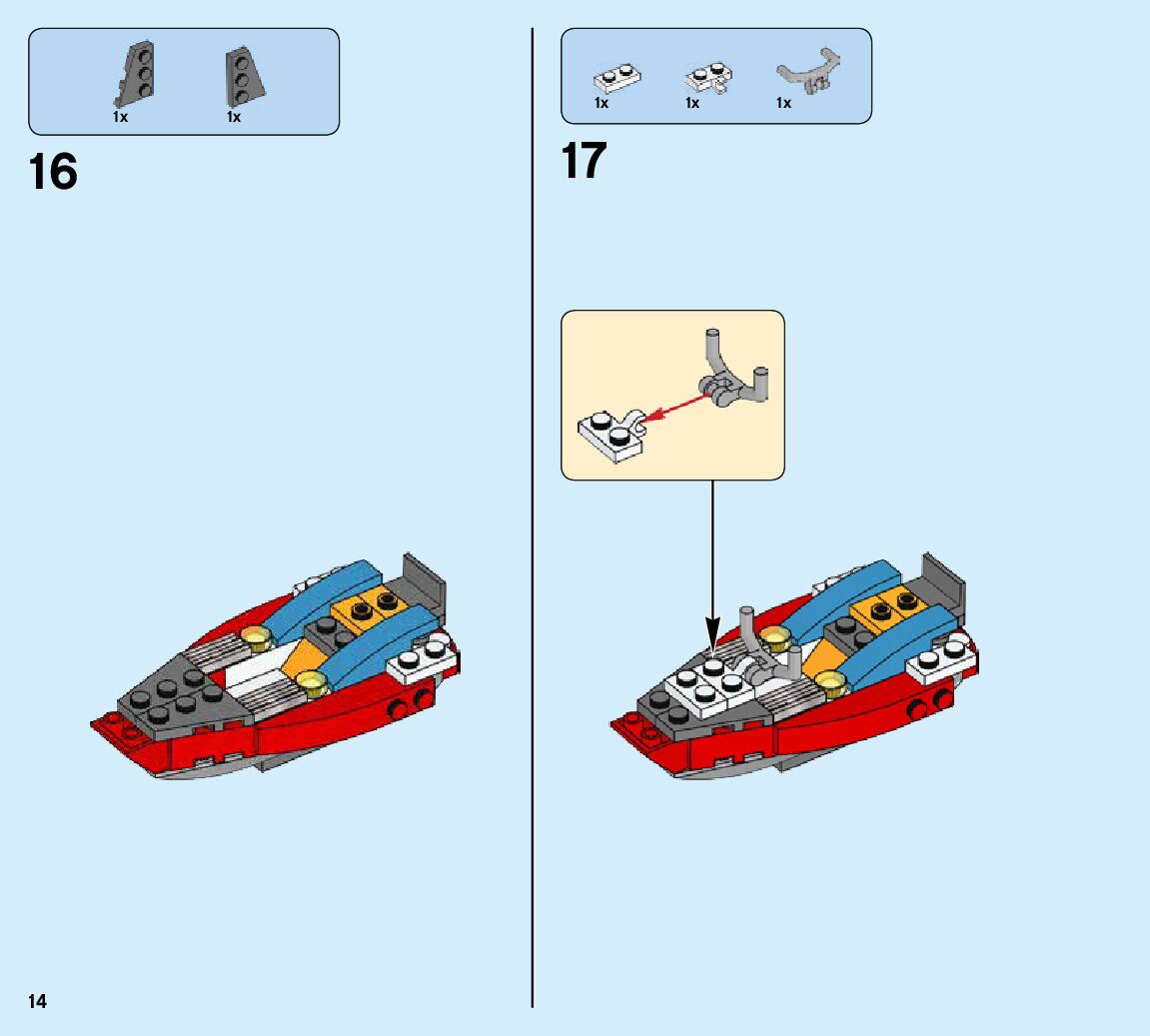 1x 1x

16

1x 1x 1x

17

14