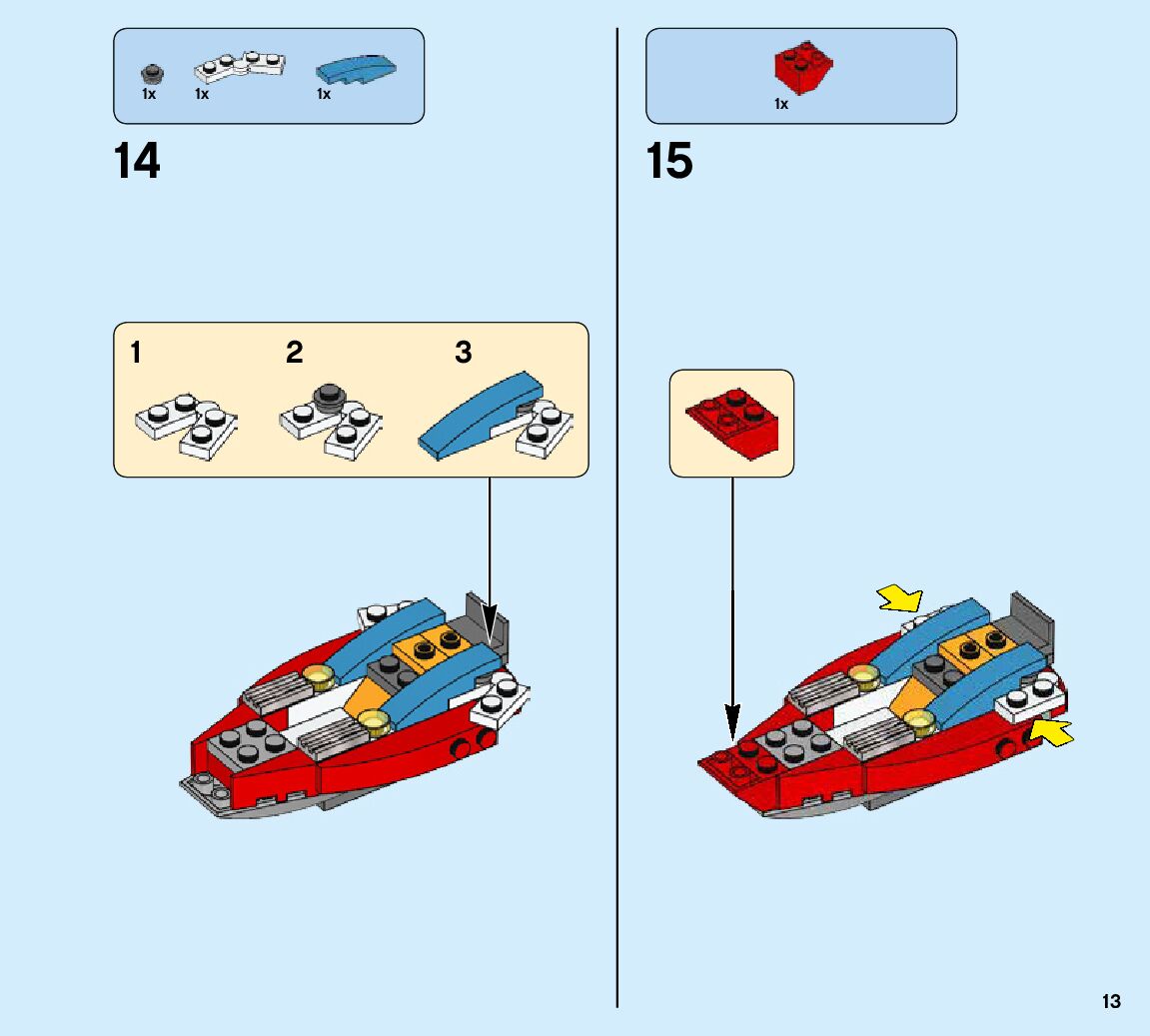 1x 1x 1x

14

1 2 3

1x

15

13