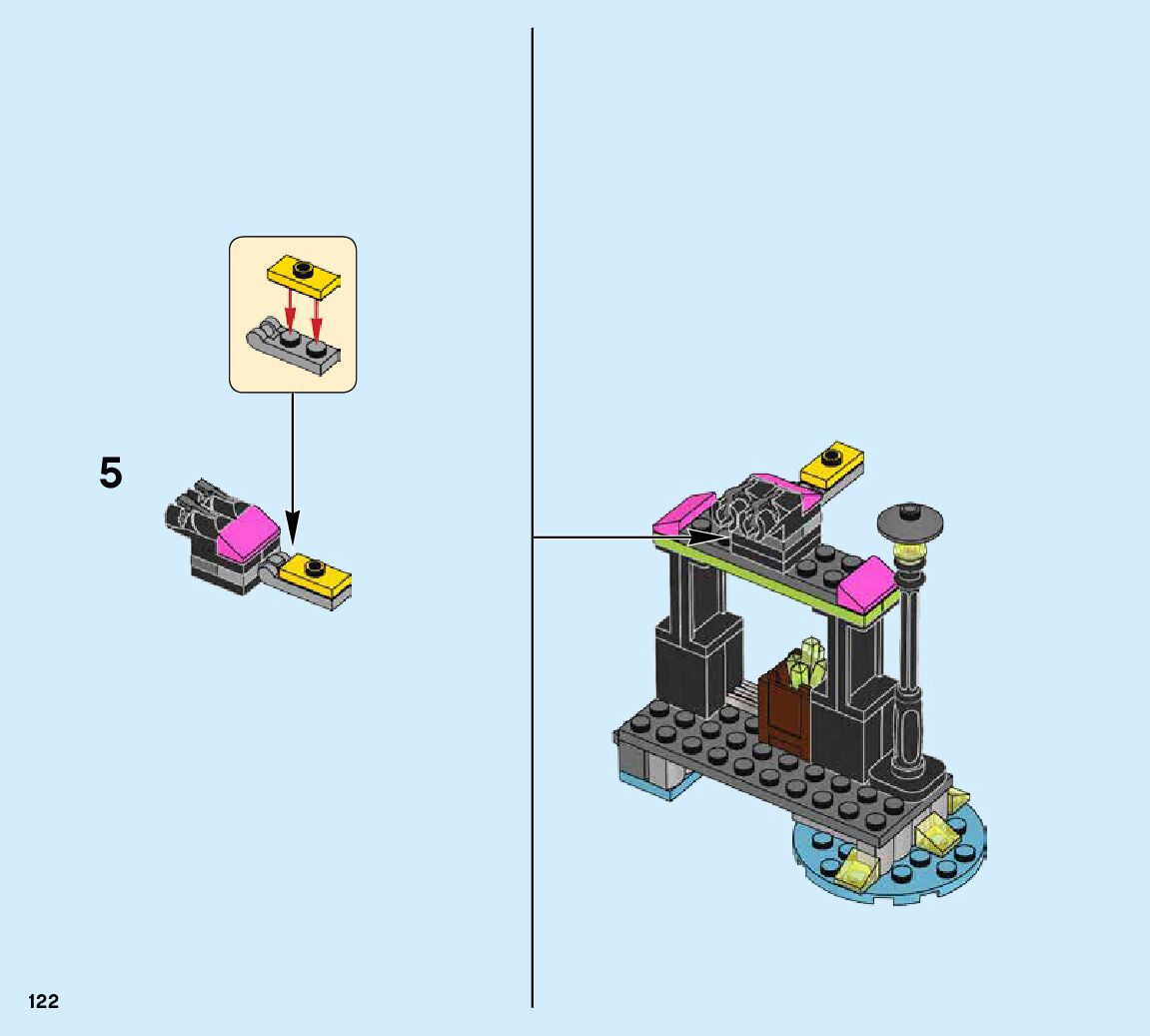 5

122