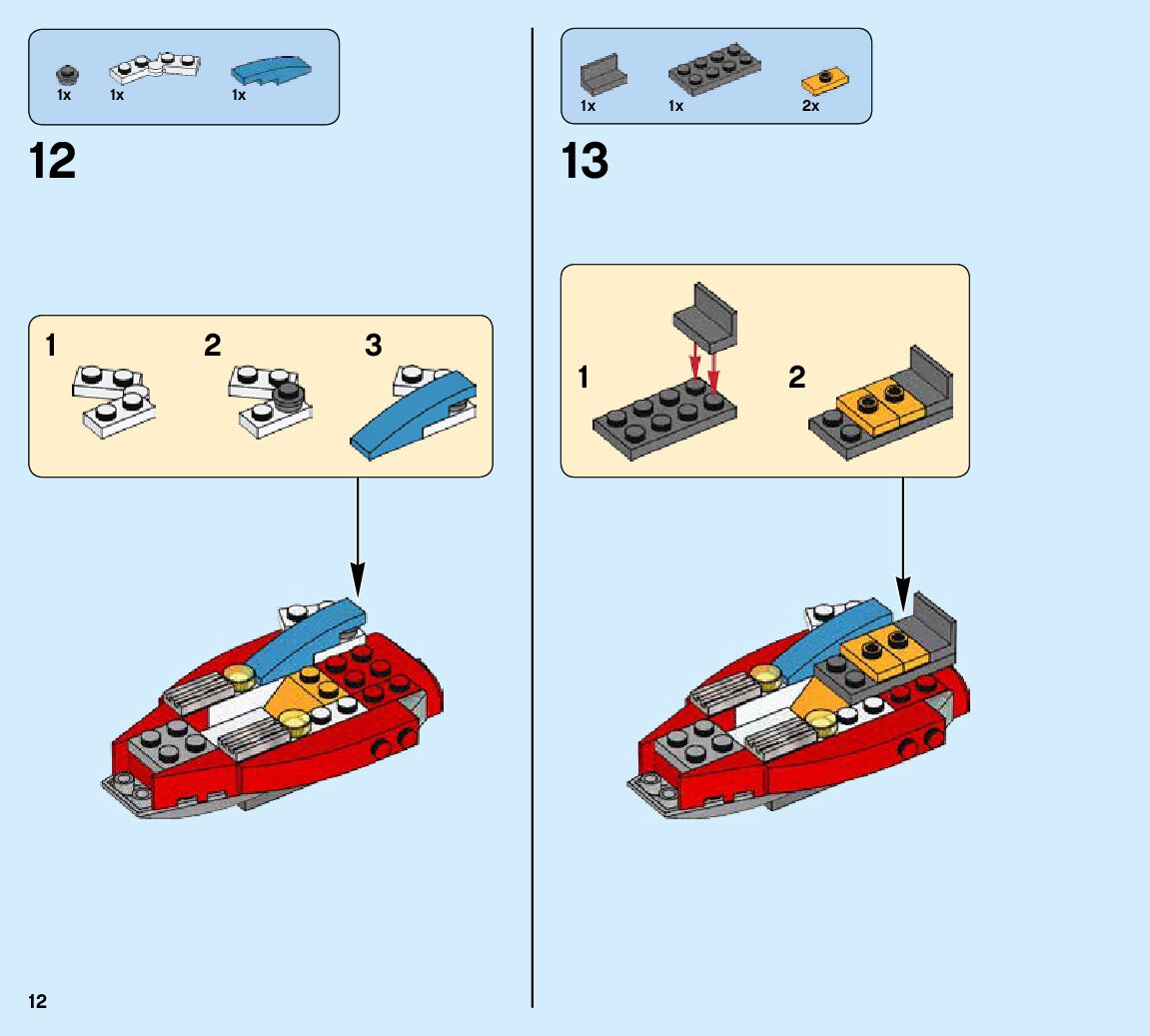 1x 1x 1x

12

1 2 3

1x 1x 2x

13

1 2

12