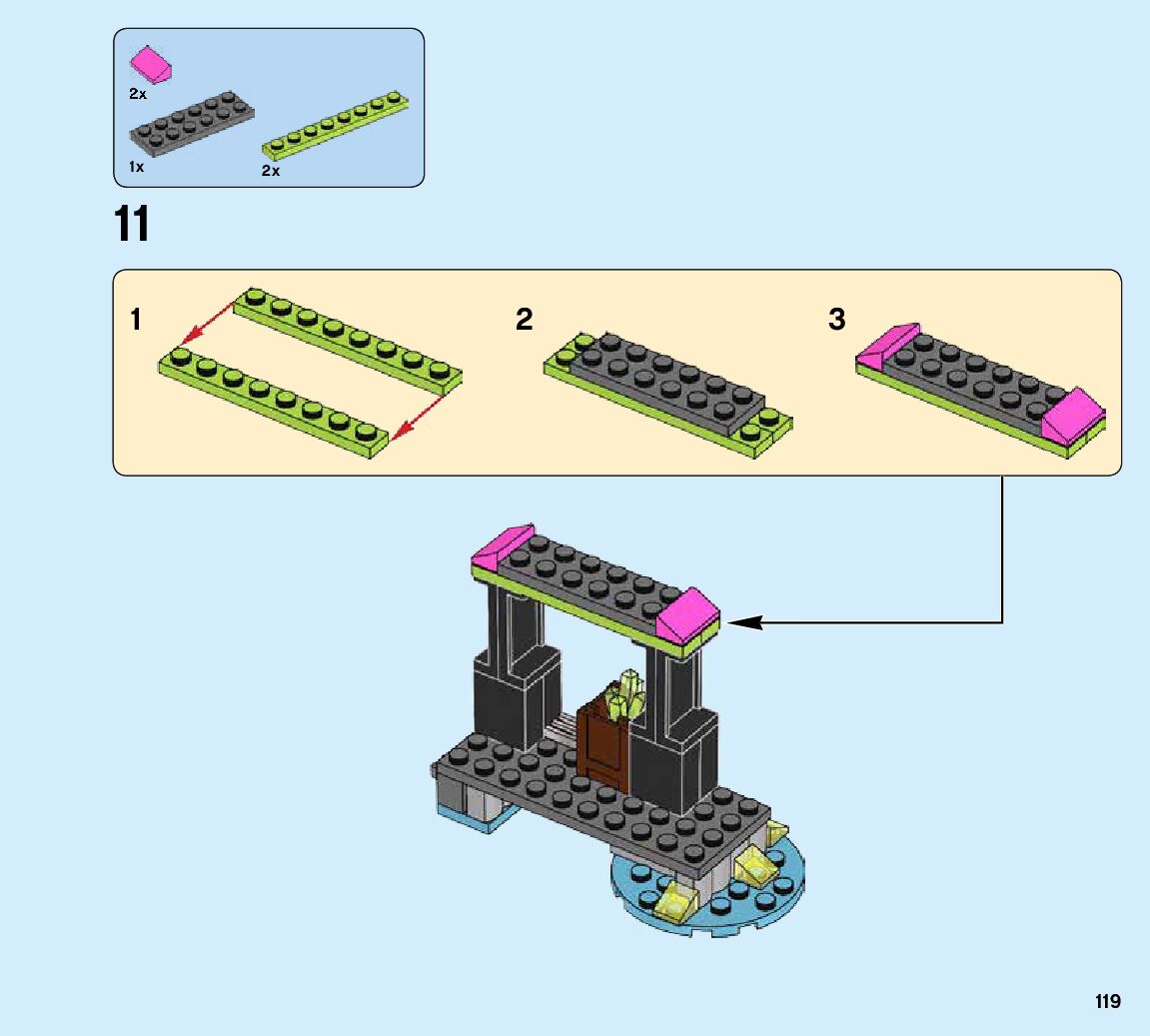 2x

1x

2x

11

1

2

3

119