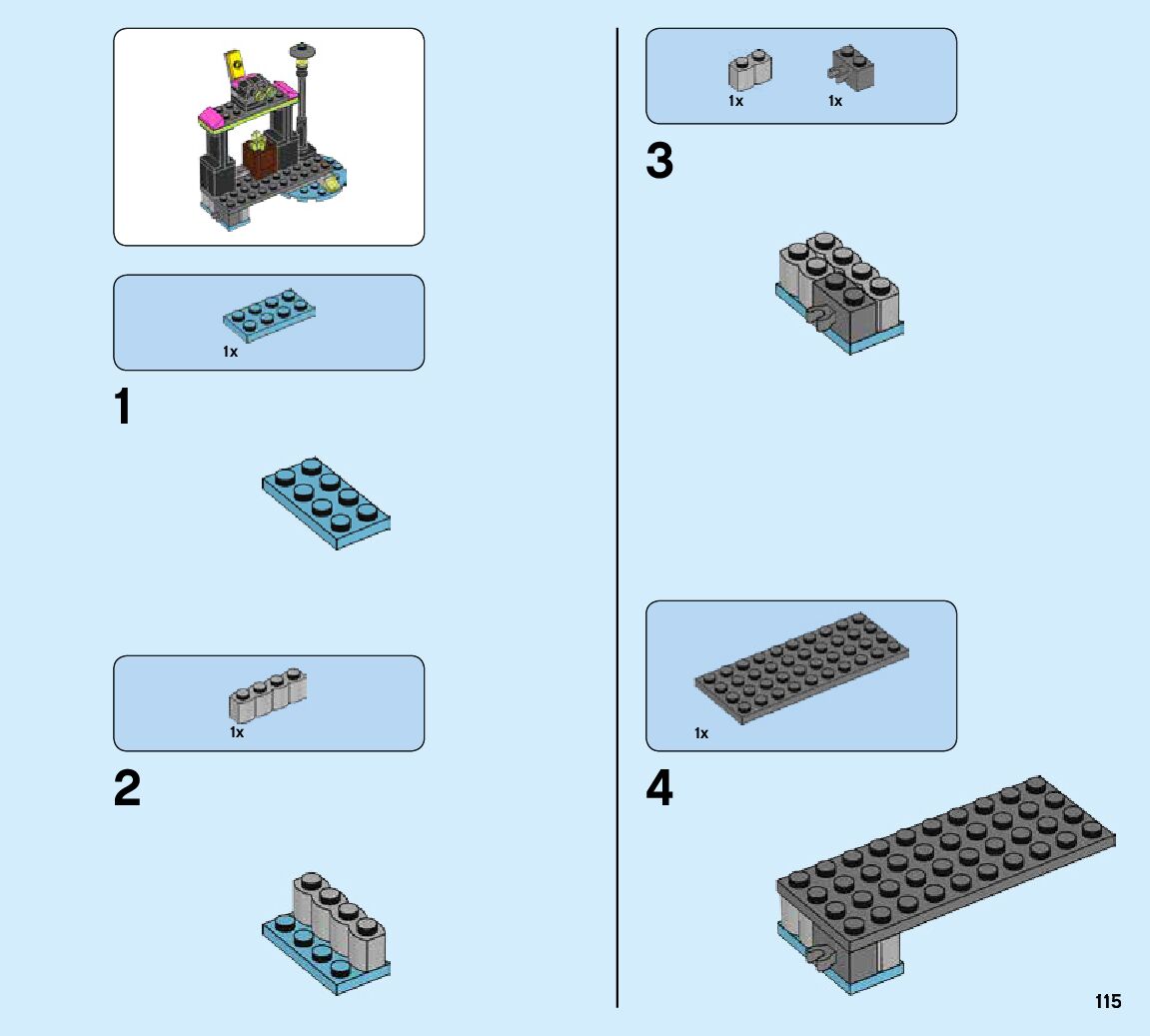 1x

1

1x

2

1x 1x

3

1x

4

115