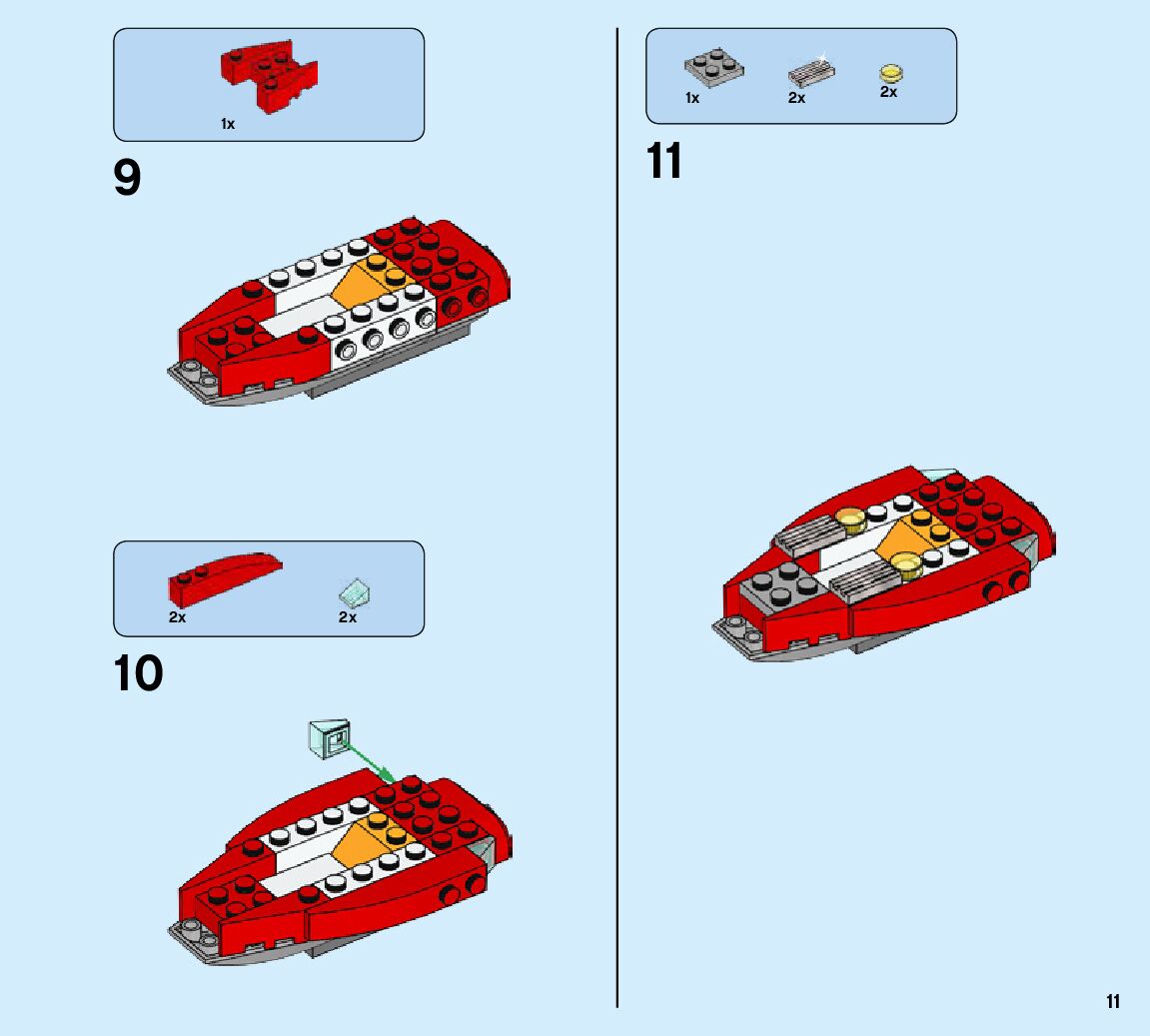 1x

9

2x
2x

10

1x
2x
2x

11

11