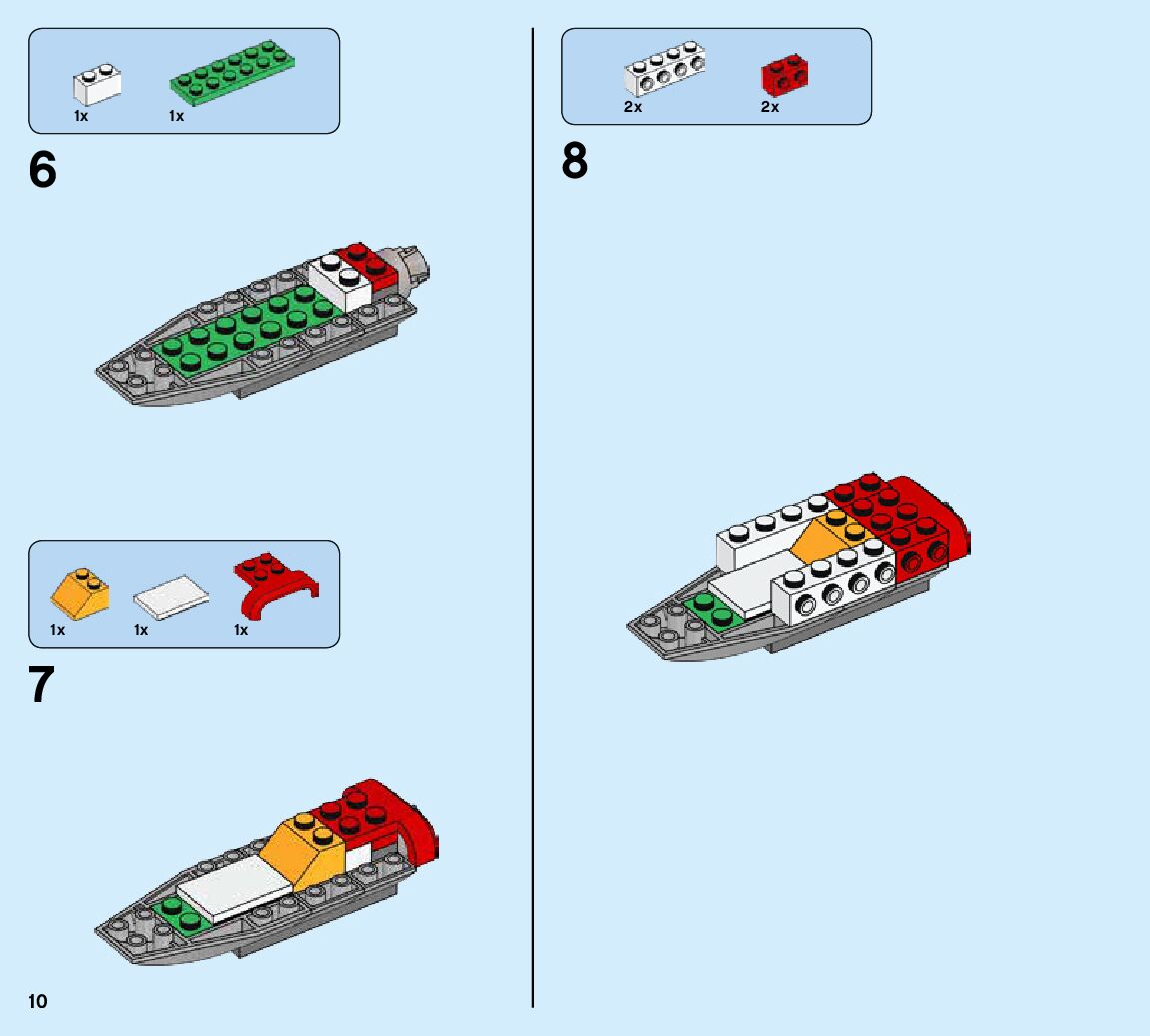 1x 1x

6

1x 1x 1x

7

10

2x 2x

8