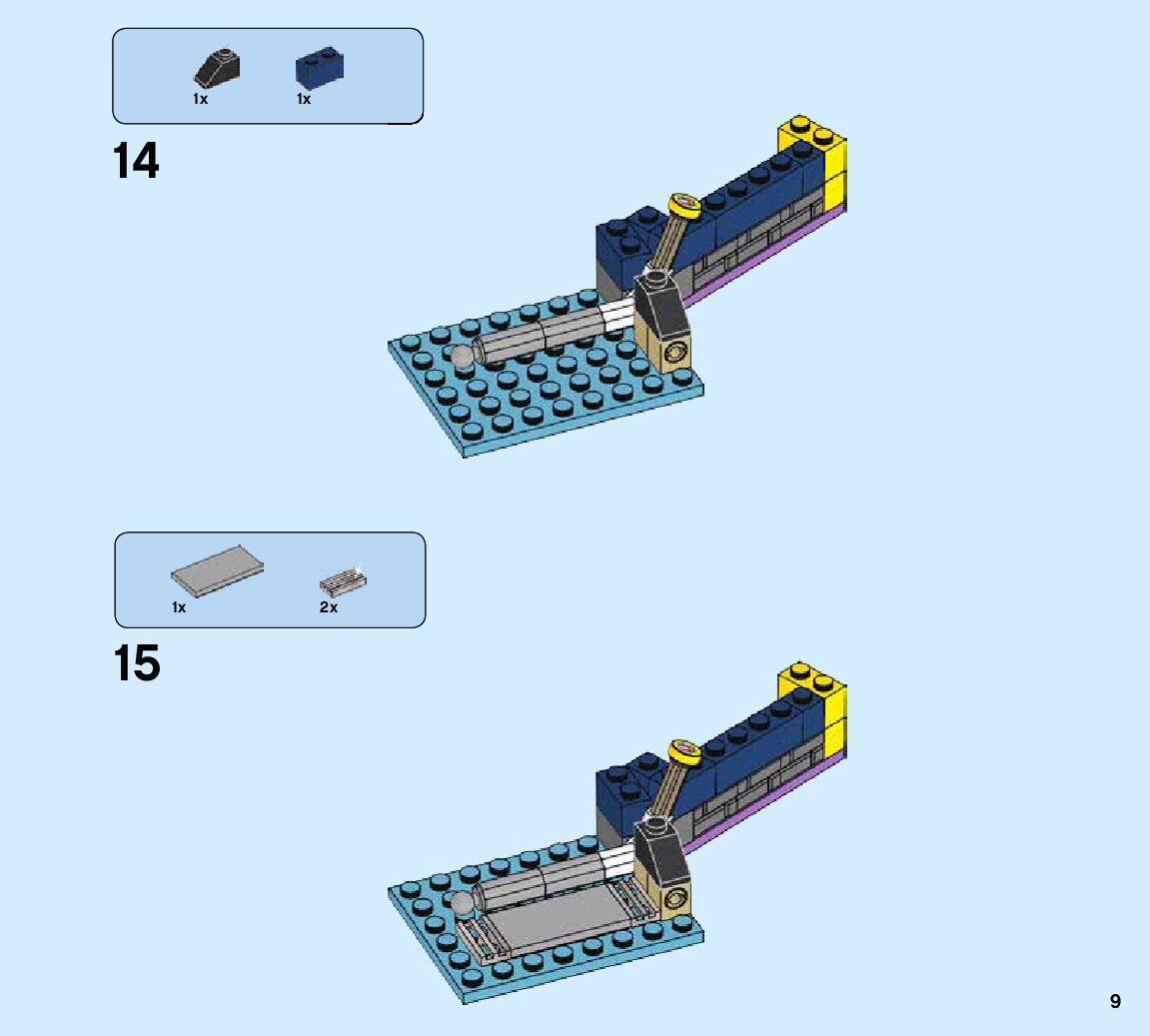 1x 1x

14

1x 2x

15

9