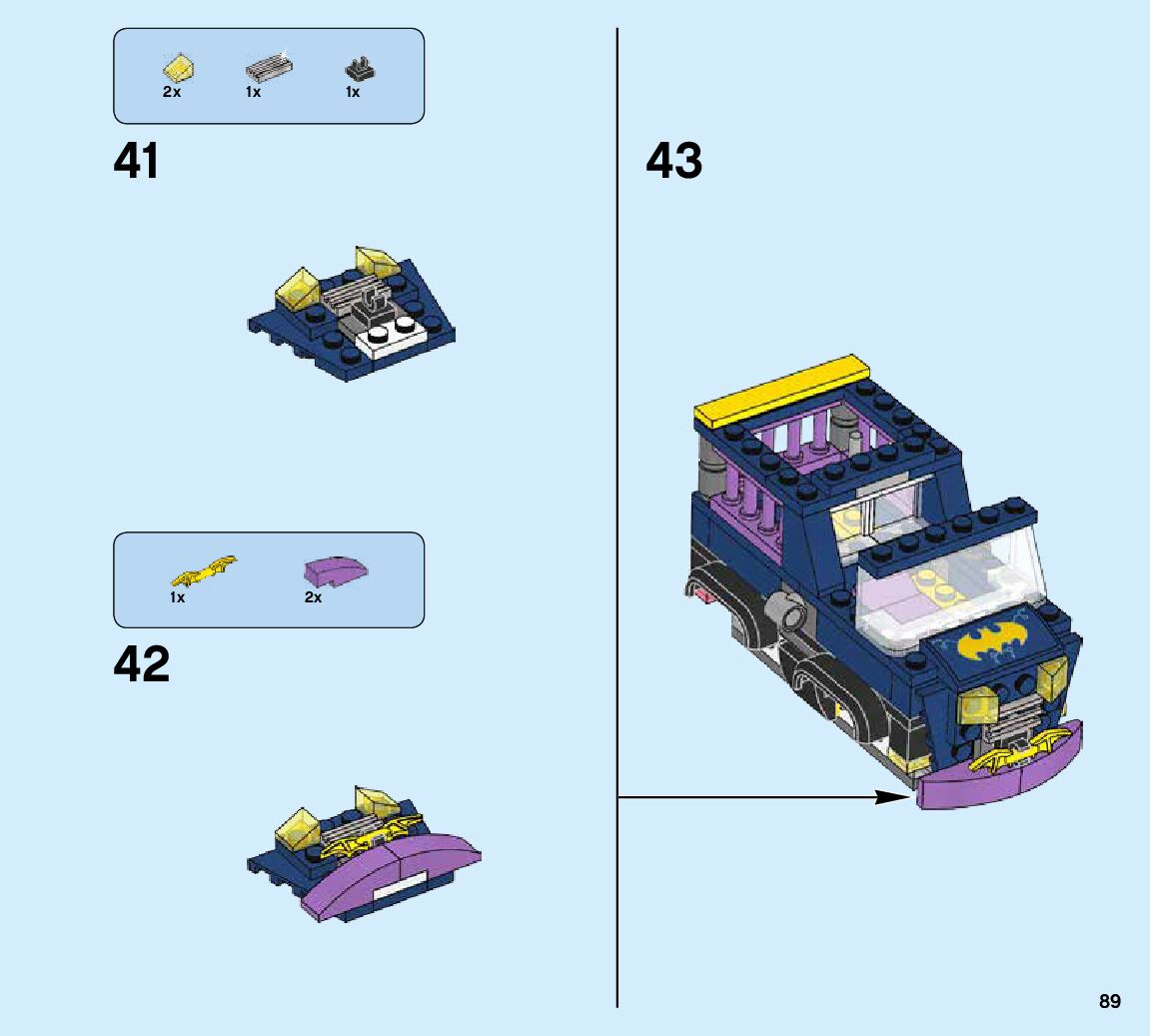 2x
1x
1x

41

1x
2x

42

43

89